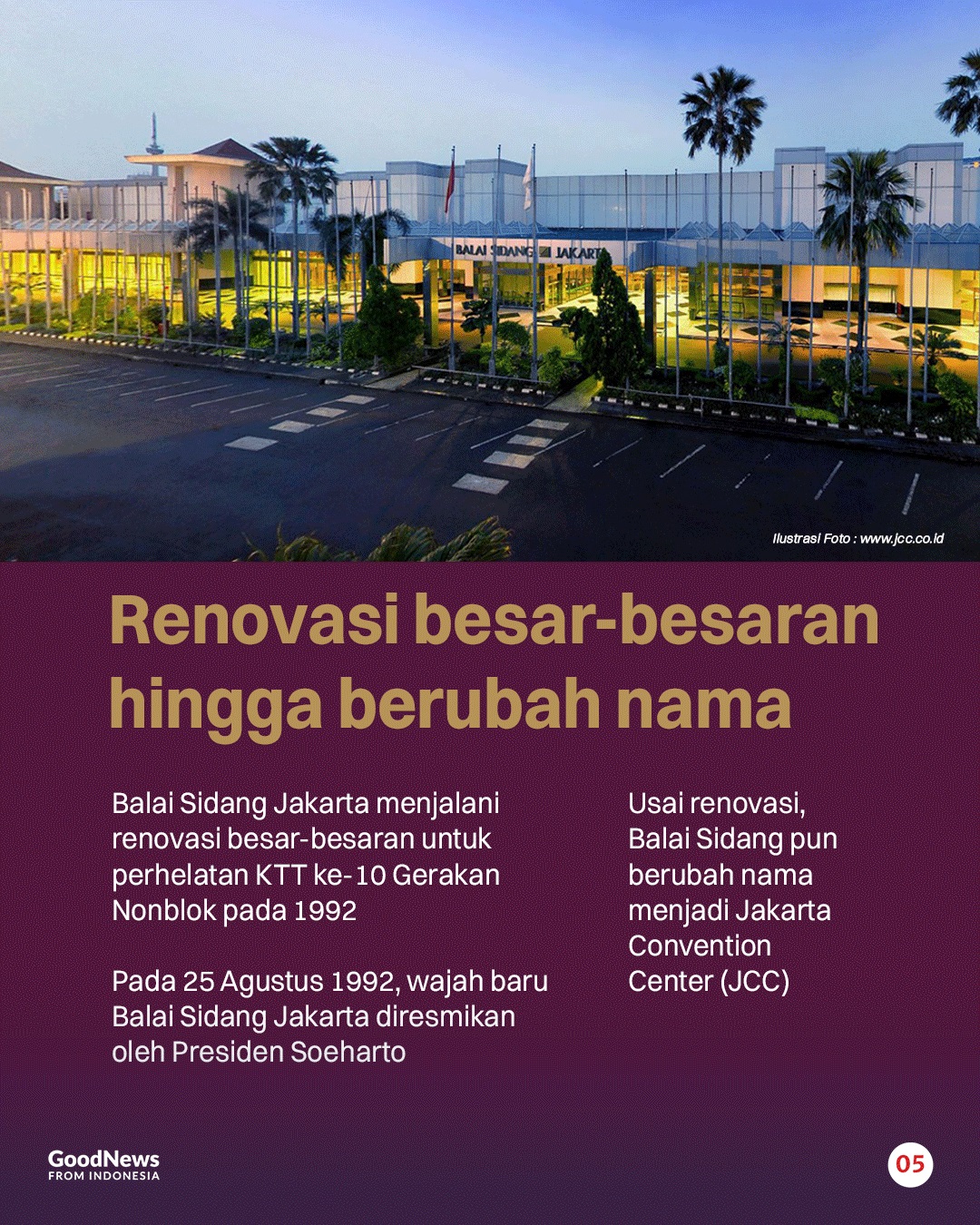 BALAI SIDANG JAKARTA

Ilustrasi Foto : www.jcc.co.id

Renovasi besar-besaran hingga berubah nama

Balai Sidang Jakarta menjalani renovasi besar-besaran untuk perhelatan KTT ke-10 Gerakan Nonblok pada 1992

Pada 25 Agustus 1992, wajah baru Balai Sidang Jakarta diresmikan oleh Presiden Soeharto

Usai renovasi, Balai Sidang pun berubah nama menjadi Jakarta Convention Center (JCC)

GoodNews
FROM INDONESIA

05