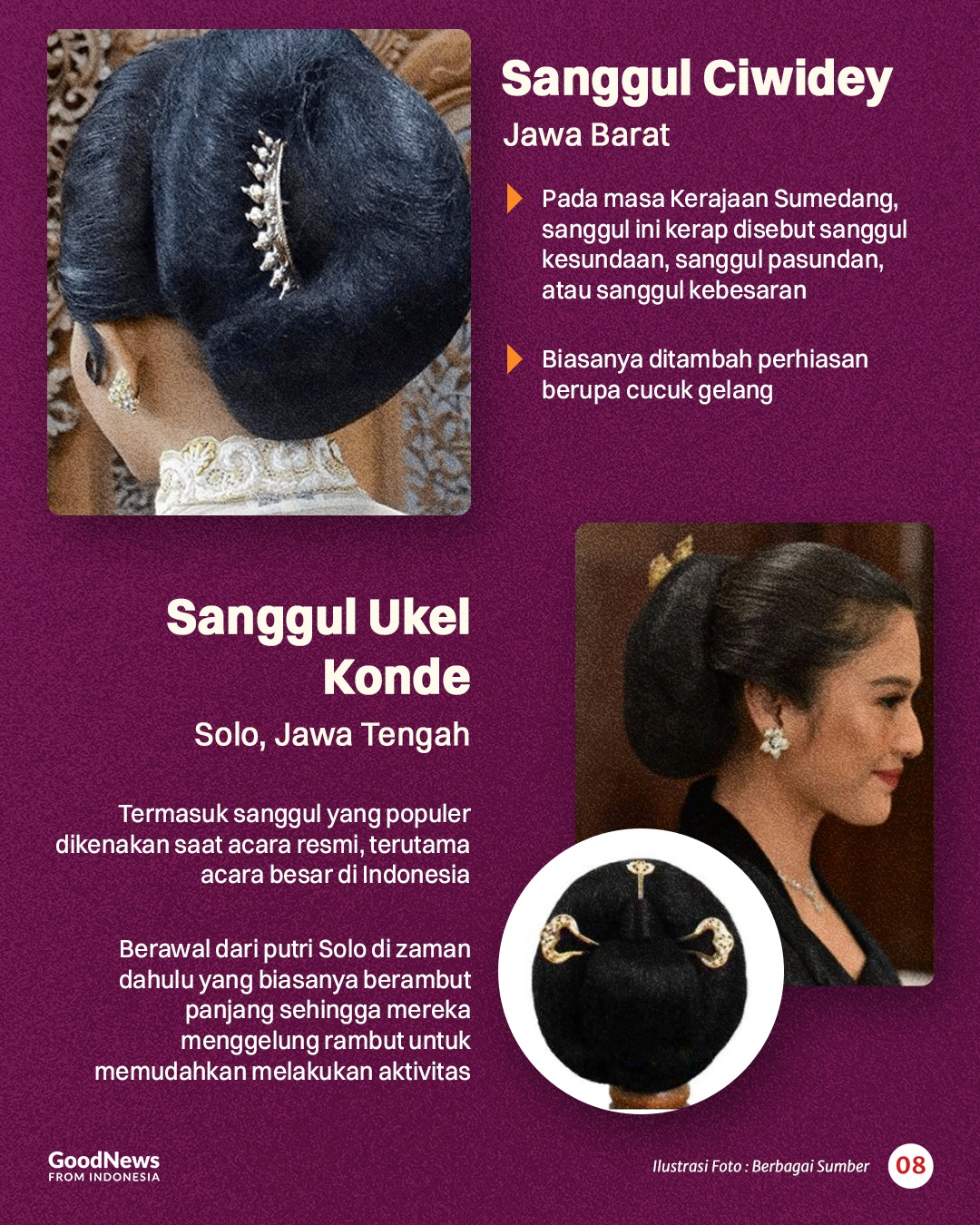 Sanggul Ciwidey
Jawa Barat

Pada masa Kerajaan Sumedang, sanggul ini kerap disebut sanggul kesundaan, sanggul pasundan, atau sanggul kebesaran

Biasanya ditambah perhiasan berupa cucuk gelang

Sanggul Ukel Konde
Solo, Jawa Tengah

Termasuk sanggul yang populer dikenakan saat acara resmi, terutama acara besar di Indonesia

Berawal dari putri Solo di zaman dahulu yang biasanya berambut panjang sehingga mereka menggelung rambut untuk memudahkan melakukan aktivitas

GoodNews FROM INDONESIA

Ilustrasi Foto : Berbagai Sumber

08