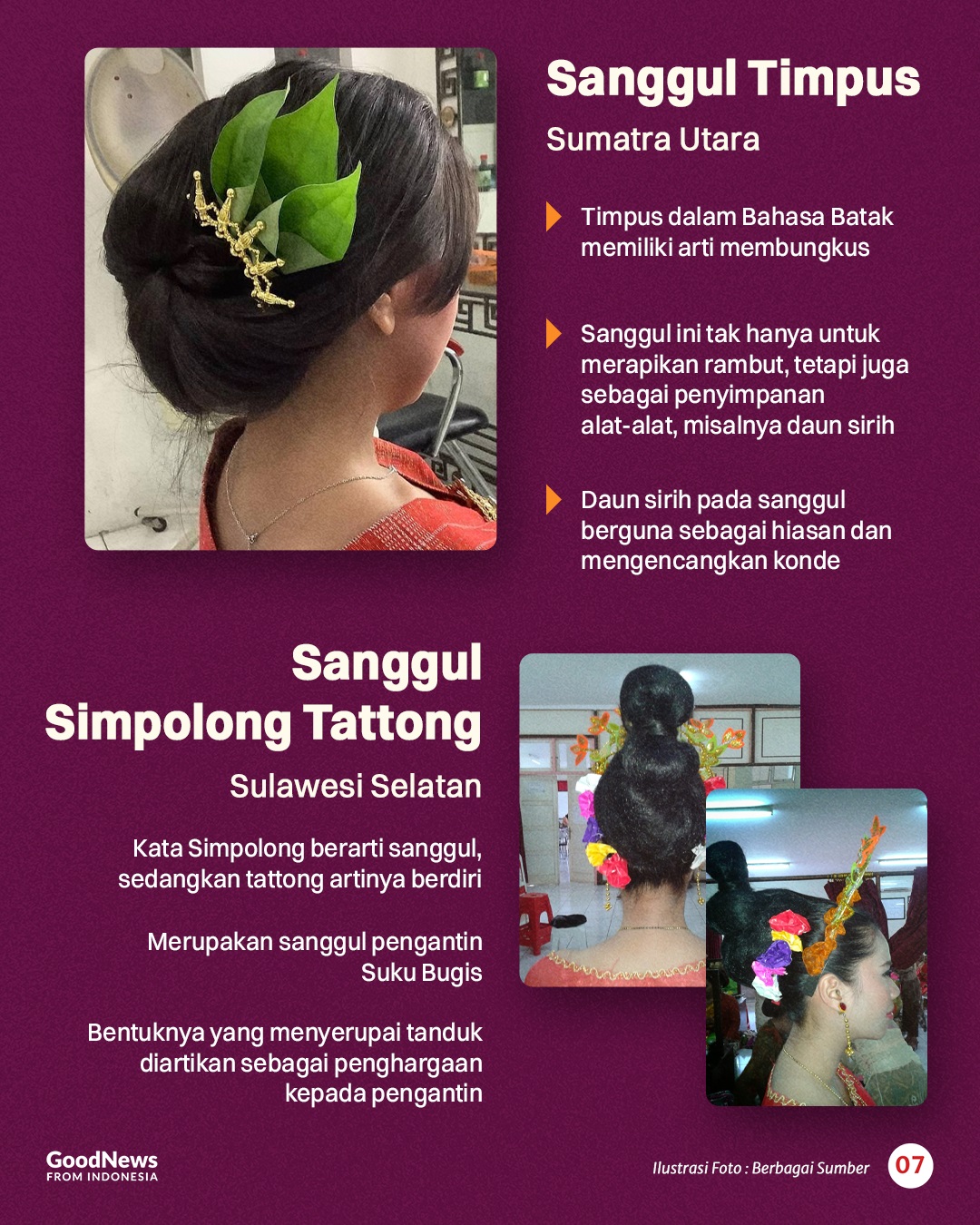 Sanggul Timpus
Sumatra Utara

Timpus dalam Bahasa Batak memiliki arti membungkus

Sanggul ini tak hanya untuk merapikan rambut, tetapi juga sebagai penyimpanan alat-alat, misalnya daun sirih

Daun sirih pada sanggul berguna sebagai hiasan dan mengencangkan konde

Sanggul Simpolong Tattong
Sulawesi Selatan

Kata Simpolong berarti sanggul, sedangkan tattong artinya berdiri

Merupakan sanggul pengantin Suku Bugis

Bentuknya yang menyerupai tanduk diartikan sebagai penghargaan kepada pengantin

GoodNews FROM INDONESIA

Ilustrasi Foto : Berbagai Sumber

07