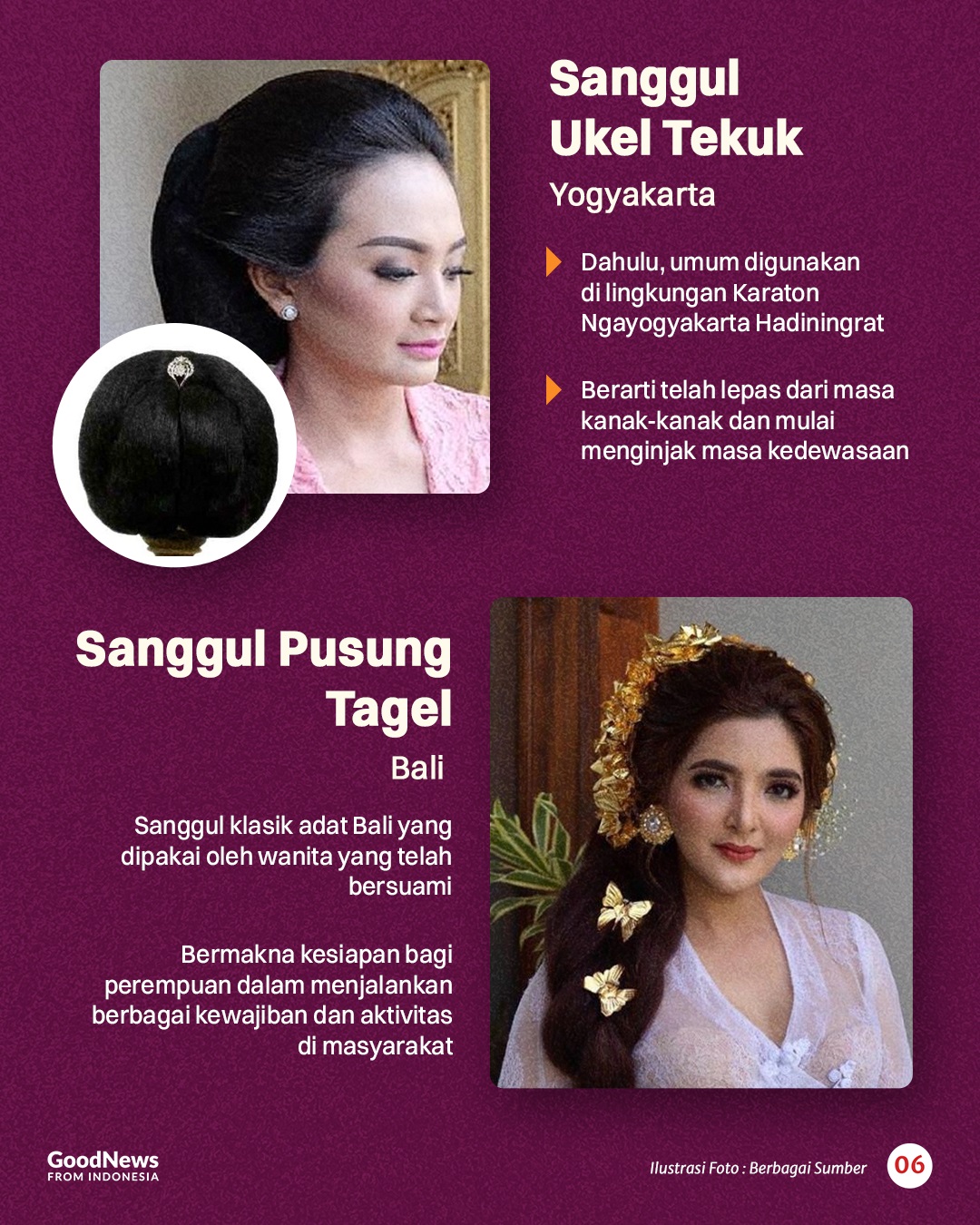 Sanggul Ukel Tekuk

Yogyakarta

Dahulu, umum digunakan di lingkungan Karaton Ngayogyakarta Hadiningrat

Berarti telah lepas dari masa kanak-kanak dan mulai menginjak masa kedewasaan

Sanggul Pusung Tagel

Bali

Sanggul klasik adat Bali yang dipakai oleh wanita yang telah bersuami

Bermakna kesiapan bagi perempuan dalam menjalankan berbagai kewajiban dan aktivitas di masyarakat

GoodNews FROM INDONESIA

Ilustrasi Foto : Berbagai Sumber

06