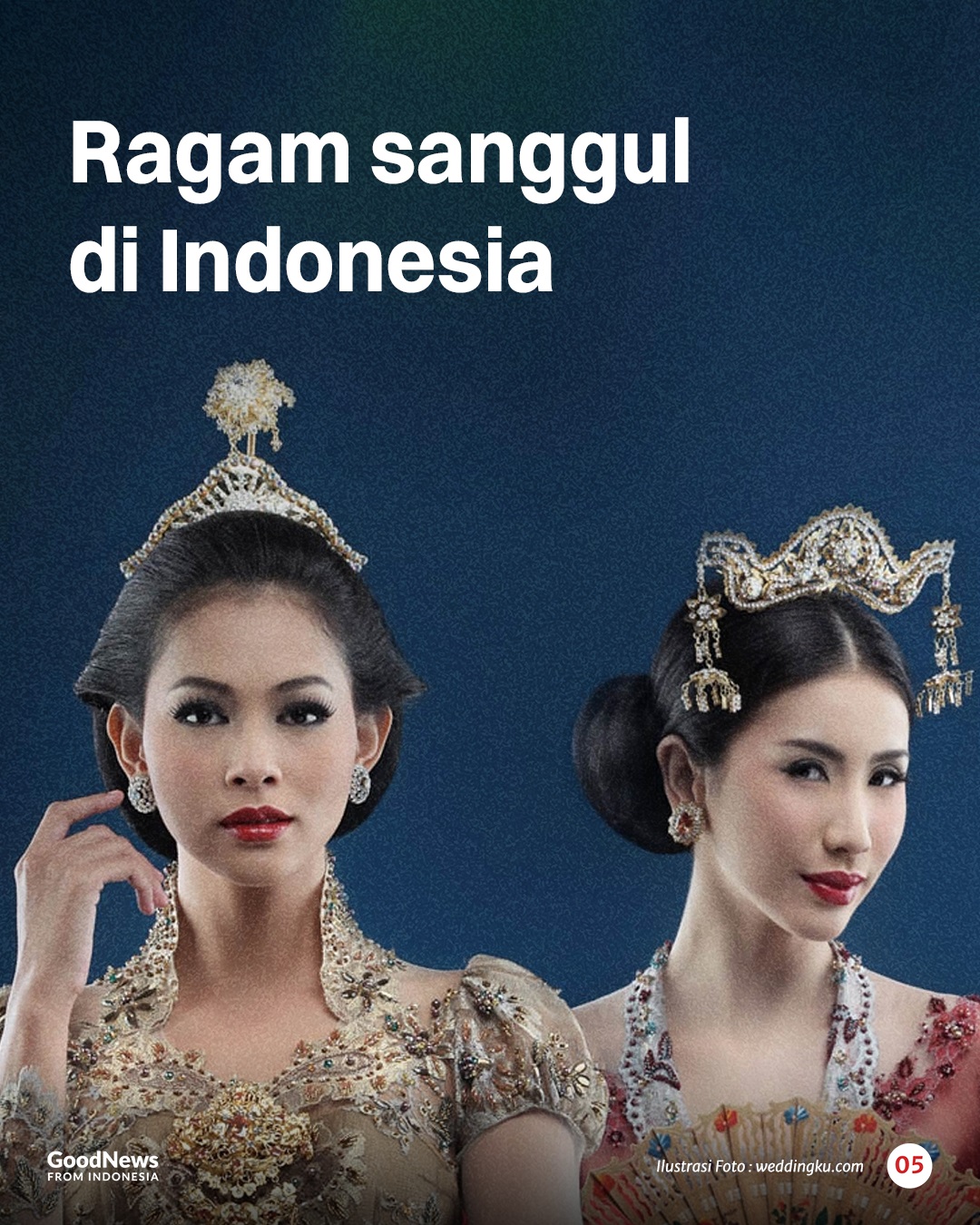 Ragam sanggul di Indonesia

GoodNews FROM INDONESIA

Ilustrasi Foto : weddingku.com

05