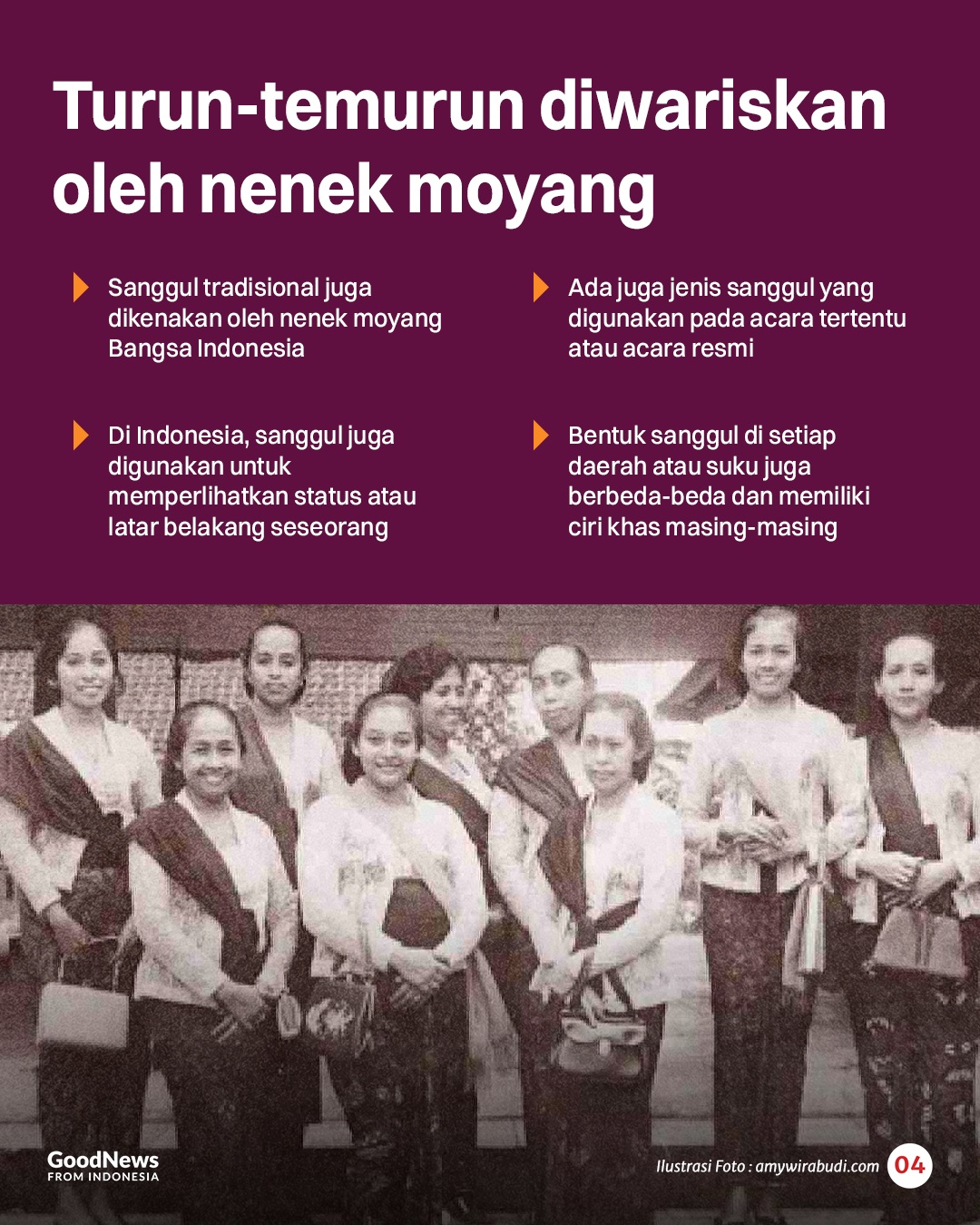 Turun-temurun diwariskan oleh nenek moyang

Sanggul tradisional juga dikenakan oleh nenek moyang Bangsa Indonesia

Di Indonesia, sanggul juga digunakan untuk memperlihatkan status atau latar belakang seseorang

Ada juga jenis sanggul yang digunakan pada acara tertentu atau acara resmi

Bentuk sanggul di setiap daerah atau suku juga berbeda-beda dan memiliki ciri khas masing-masing

GoodNews FROM INDONESIA

Ilustrasi Foto : amywirabudi.com

04