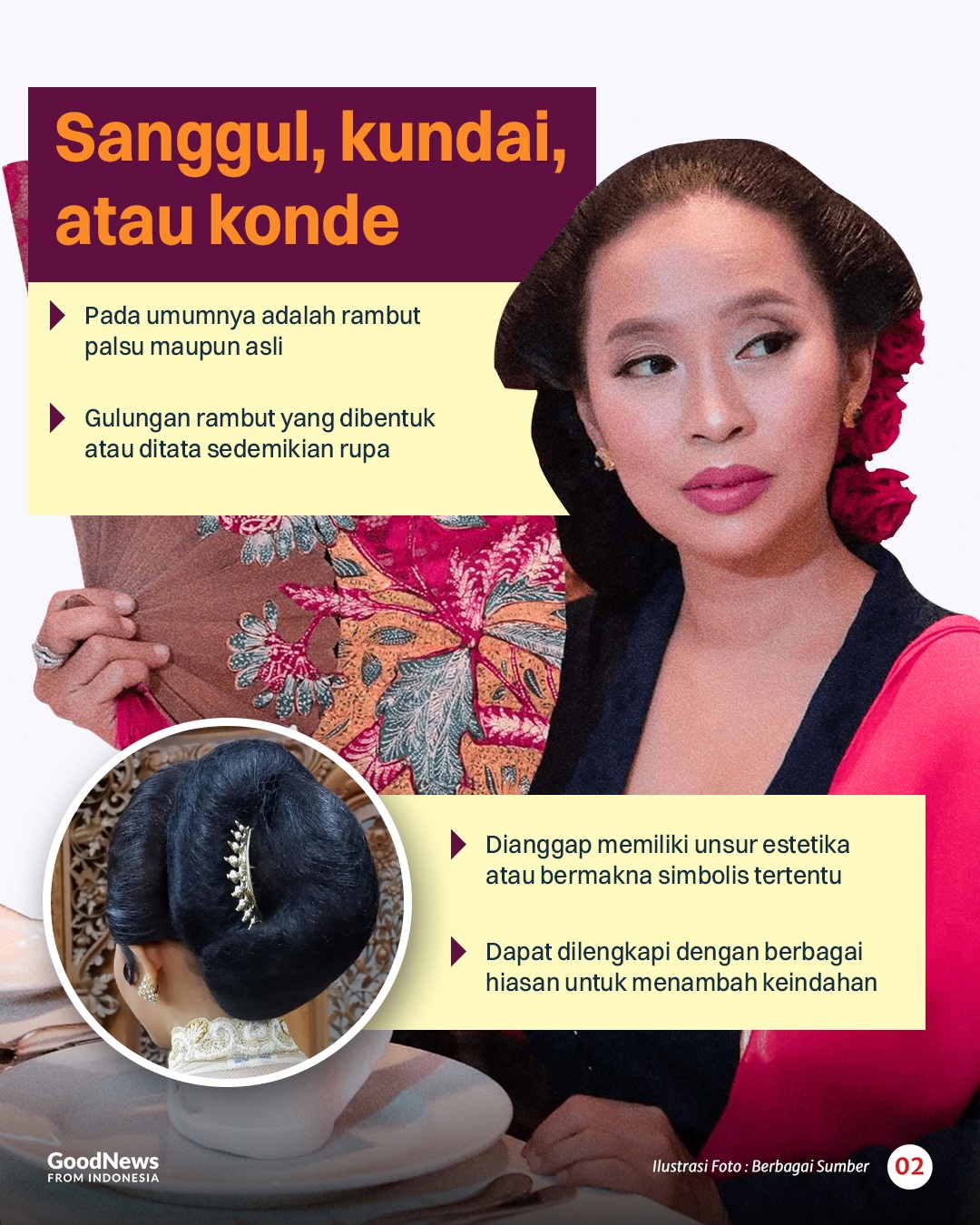 Sanggul, kundai, atau konde

Pada umumnya adalah rambut palsu maupun asli

Gulungan rambut yang dibentuk atau ditata sedemikian rupa

Dianggap memiliki unsur estetika atau bermakna simbolis tertentu

Dapat dilengkapi dengan berbagai hiasan untuk menambah keindahan

GoodNews FROM INDONESIA

Ilustrasi Foto : Berbagai Sumber

02