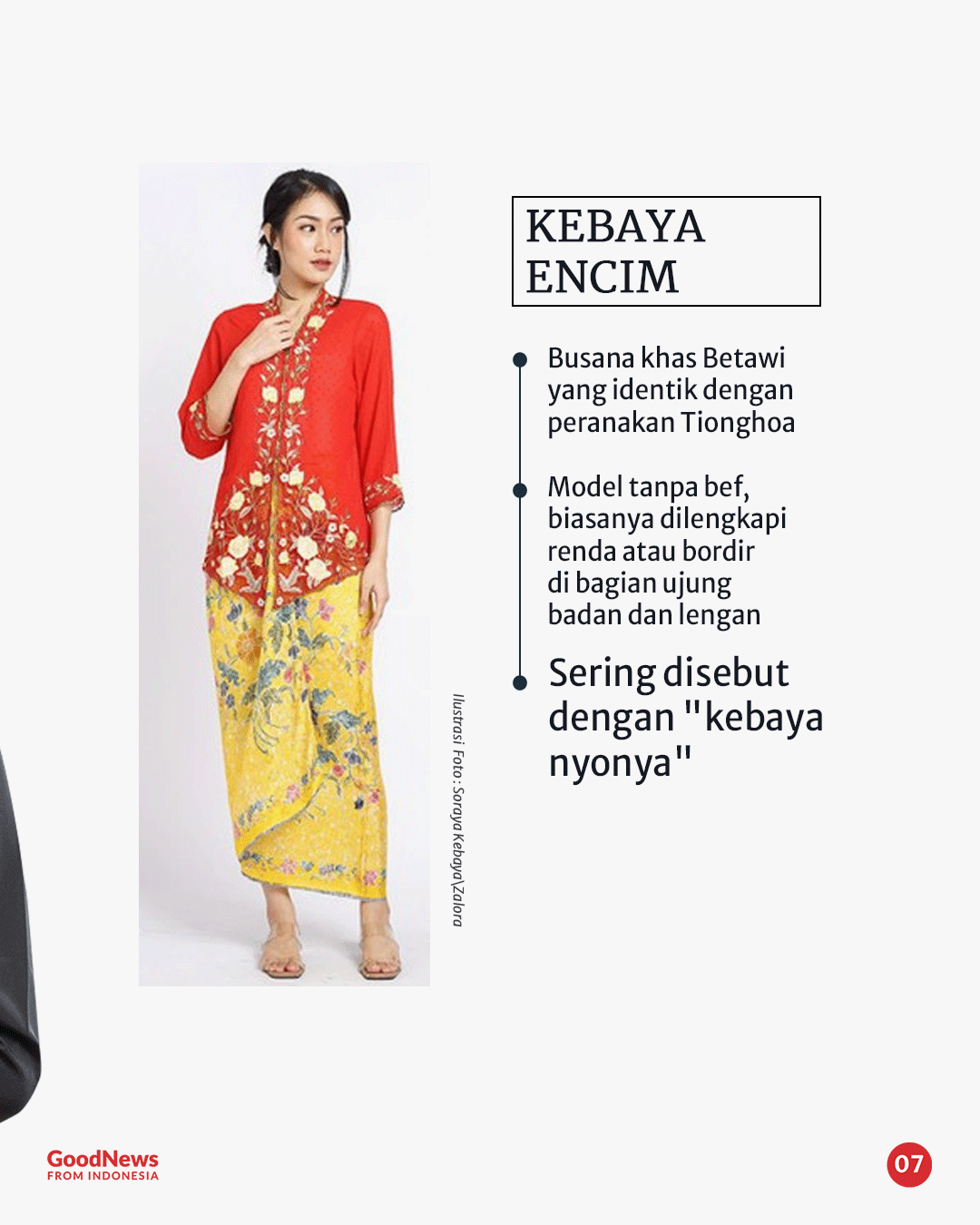 Ilustrasi Foto : Soraya Kebaya\Zalora

KEBAYA ENCIM

Busana khas Betawi yang identik dengan peranakan Tionghoa

Model tanpa bef, biasanya dilengkapi renda atau bordir di bagian ujung badan dan lengan

Sering disebut dengan "kebaya nyonya"

GoodNews FROM INDONESIA

07