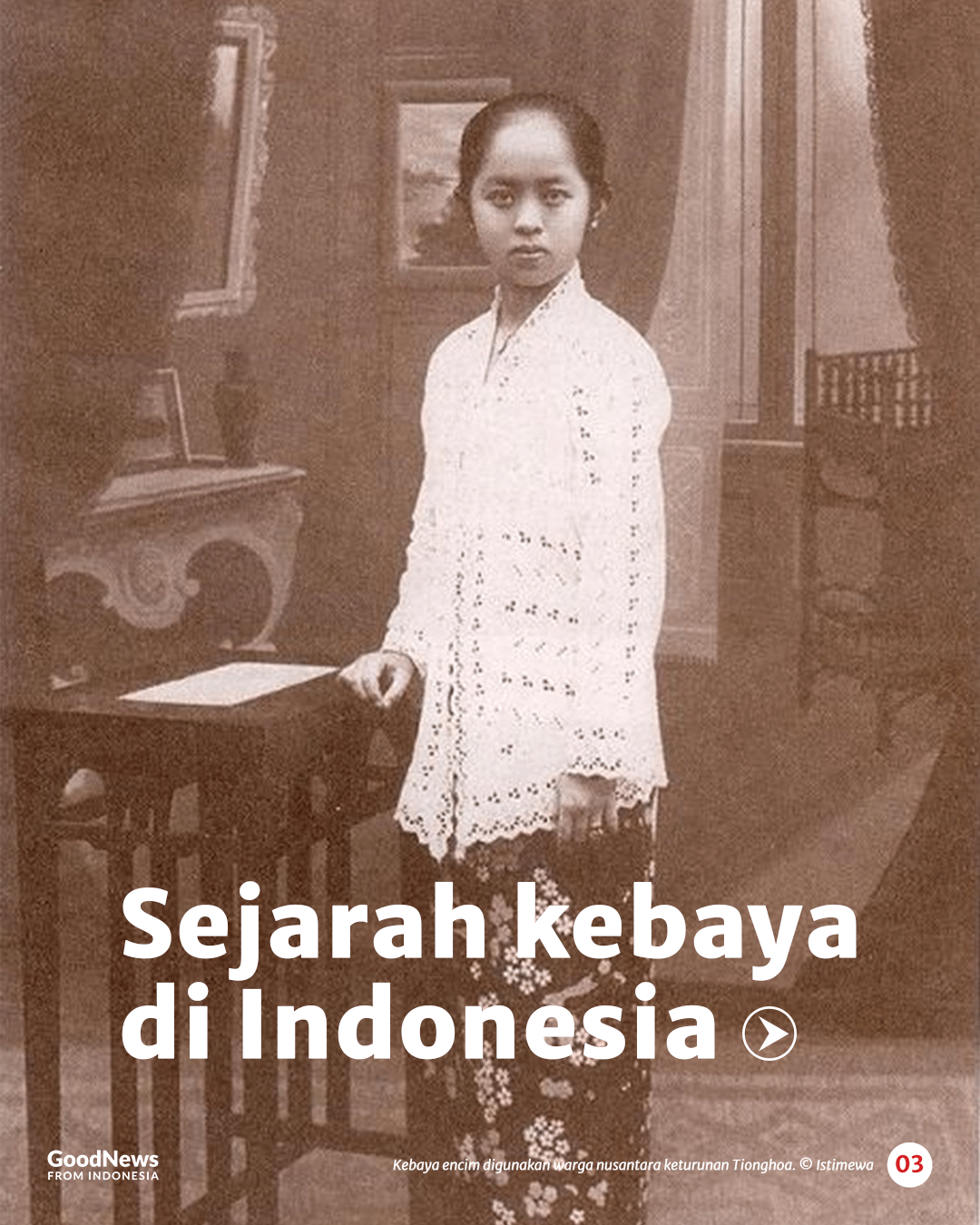 Sejarah kebaya di Indonesia

GoodNews FROM INDONESIA

Kebaya encim digunakan warga nusantara keturunan Tionghoa. © Istimewa

03