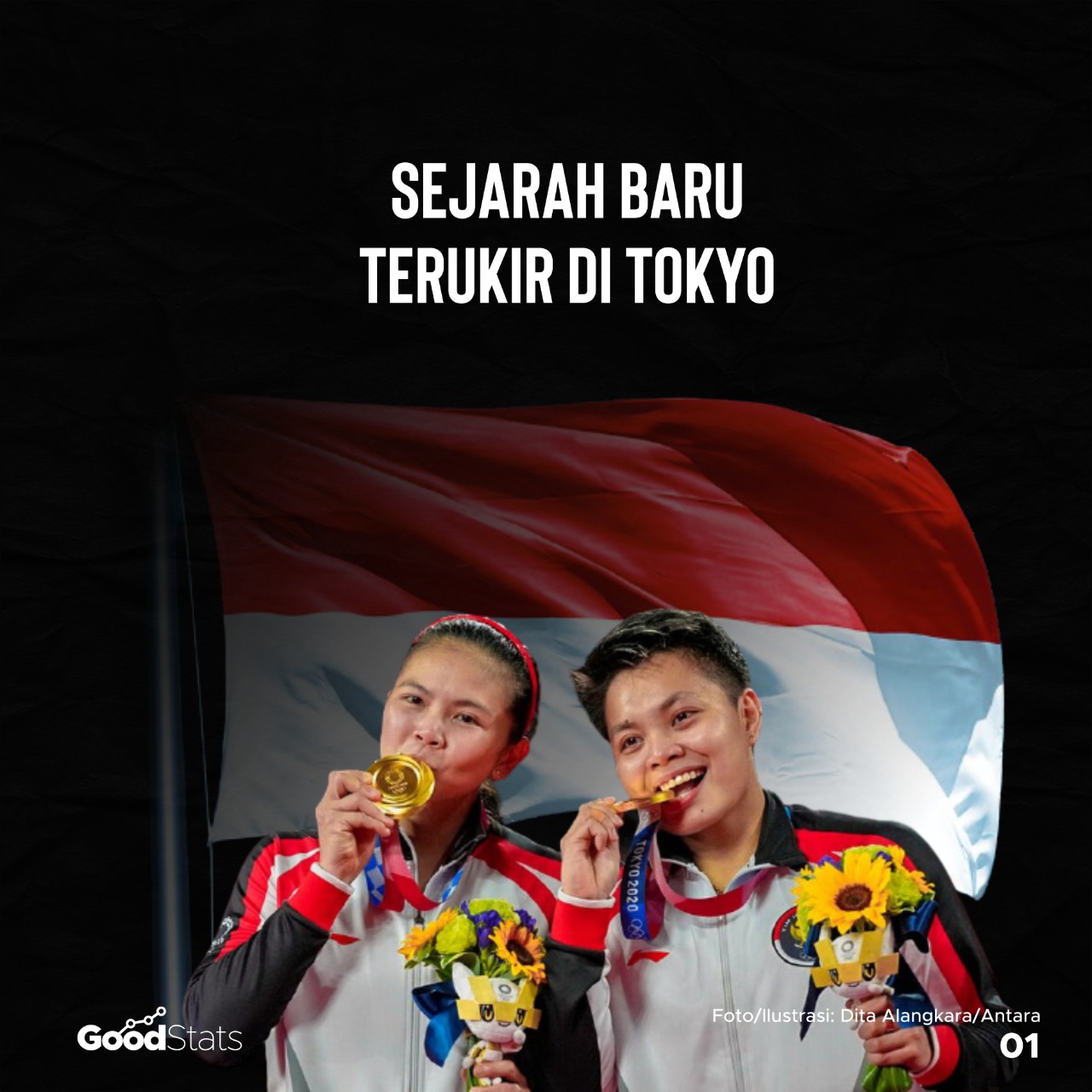 SEJARAH BARU TERUKIR DI TOKYO

TOKYO 2020

GoodStats

Foto/Ilustrasi: Dita Alangkara/Antara

01