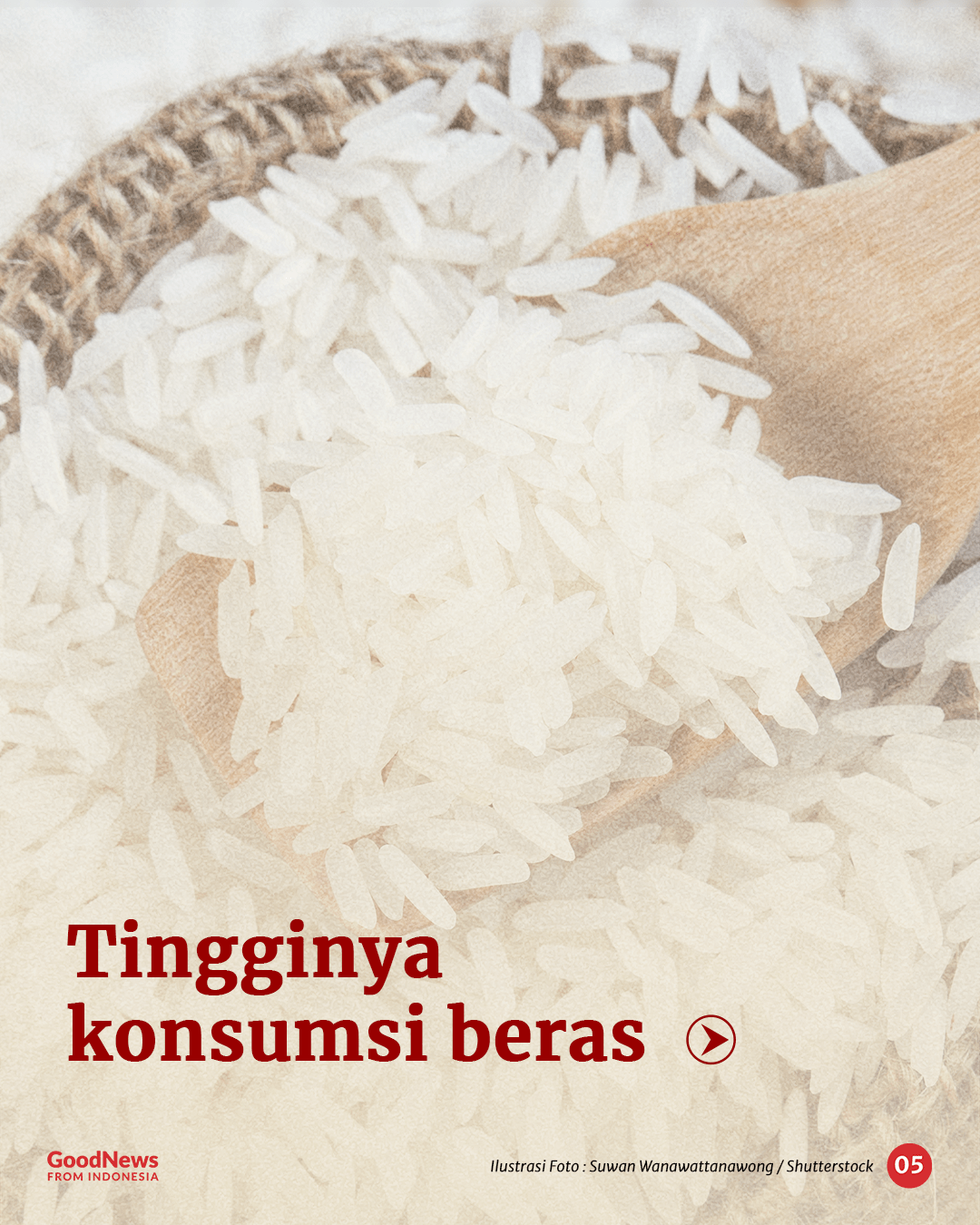 Tingginya konsumsi beras

GoodNews
FROM INDONESIA

Ilustrasi Foto : Suwan Wanawattanawong / Shutterstock

05