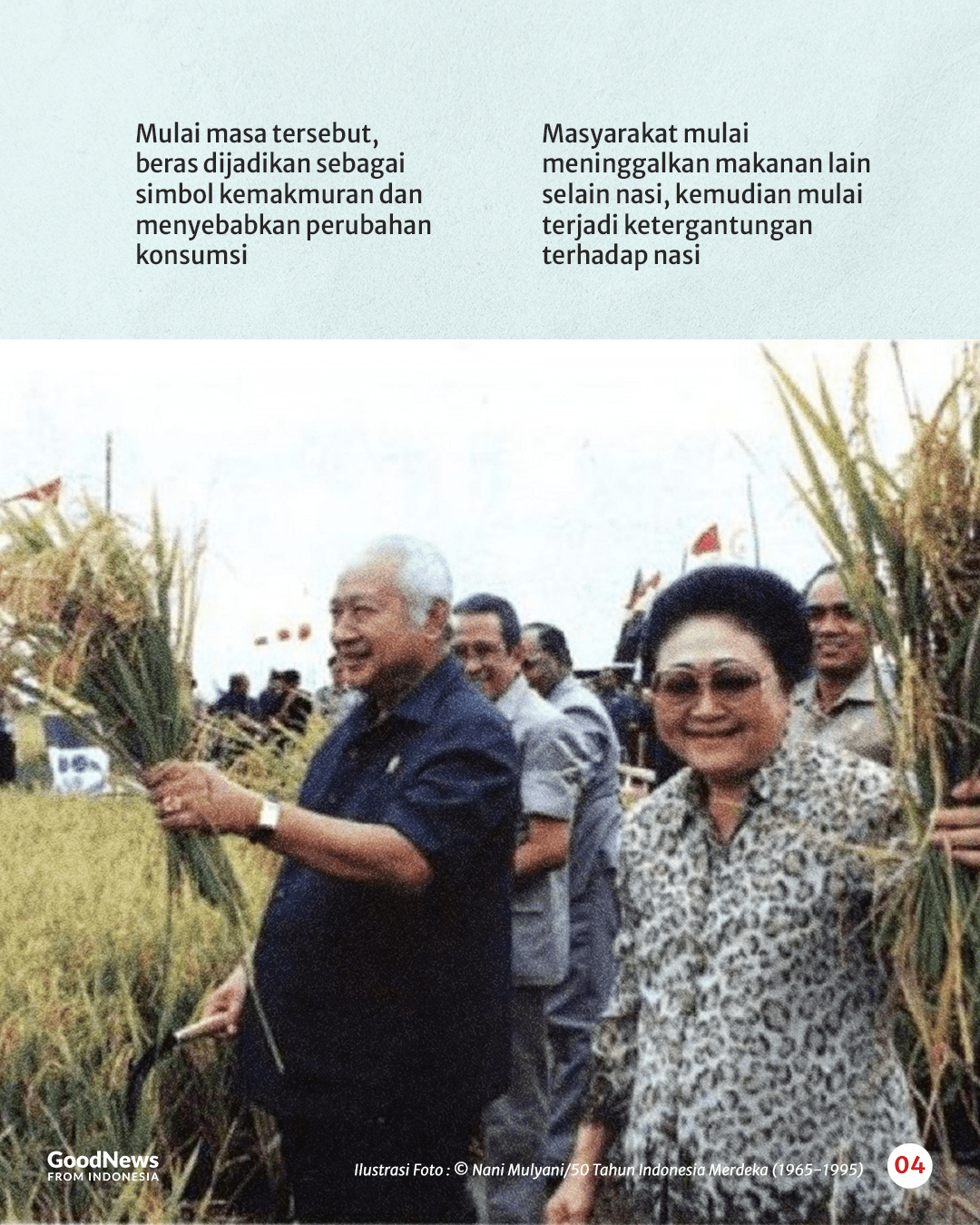 Mulai masa tersebut, beras dijadikan sebagai simbol kemakmuran dan menyebabkan perubahan konsumsi

Masyarakat mulai meninggalkan makanan lain selain nasi, kemudian mulai terjadi ketergantungan terhadap nasi

GoodNews FROM INDONESIA

Ilustrasi Foto : © Nani Mulyani/50 Tahun Indonesia Merdeka (1965-1995)

04