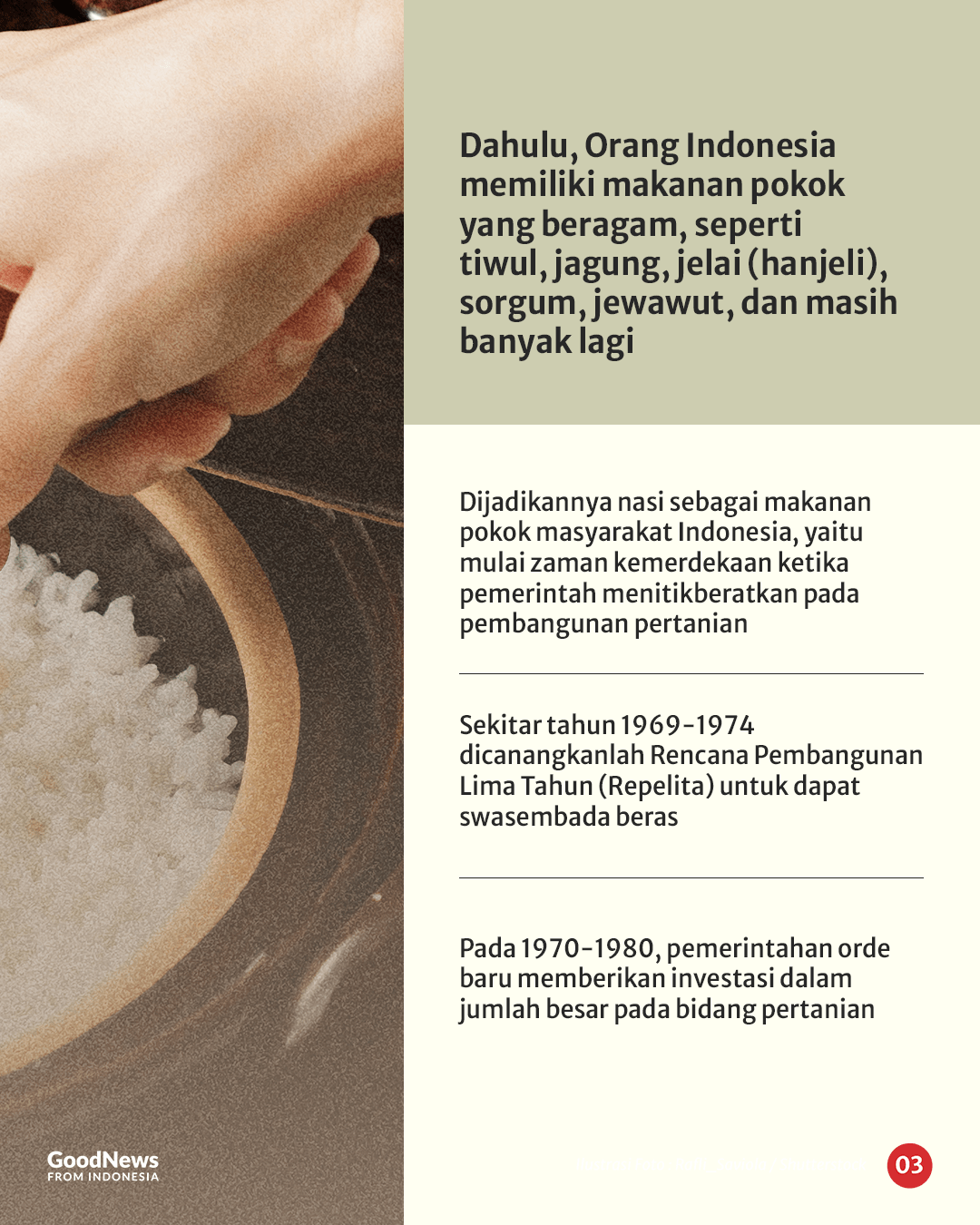 Dahulu, Orang Indonesia memiliki makanan pokok yang beragam, seperti tiwul, jagung, jelai (hanjeli), sorgum, jewawut, dan masih banyak lagi

Dijadikannya nasi sebagai makanan pokok masyarakat Indonesia, yaitu mulai zaman kemerdekaan ketika pemerintah menitikberatkan pada pembangunan pertanian

Sekitar tahun 1969-1974 dicanangkanlah Rencana Pembangunan Lima Tahun (Repelita) untuk dapat swasembada beras

Pada 1970-1980, pemerintahan orde baru memberikan investasi dalam jumlah besar pada bidang pertanian

GoodNews FROM INDONESIA

03