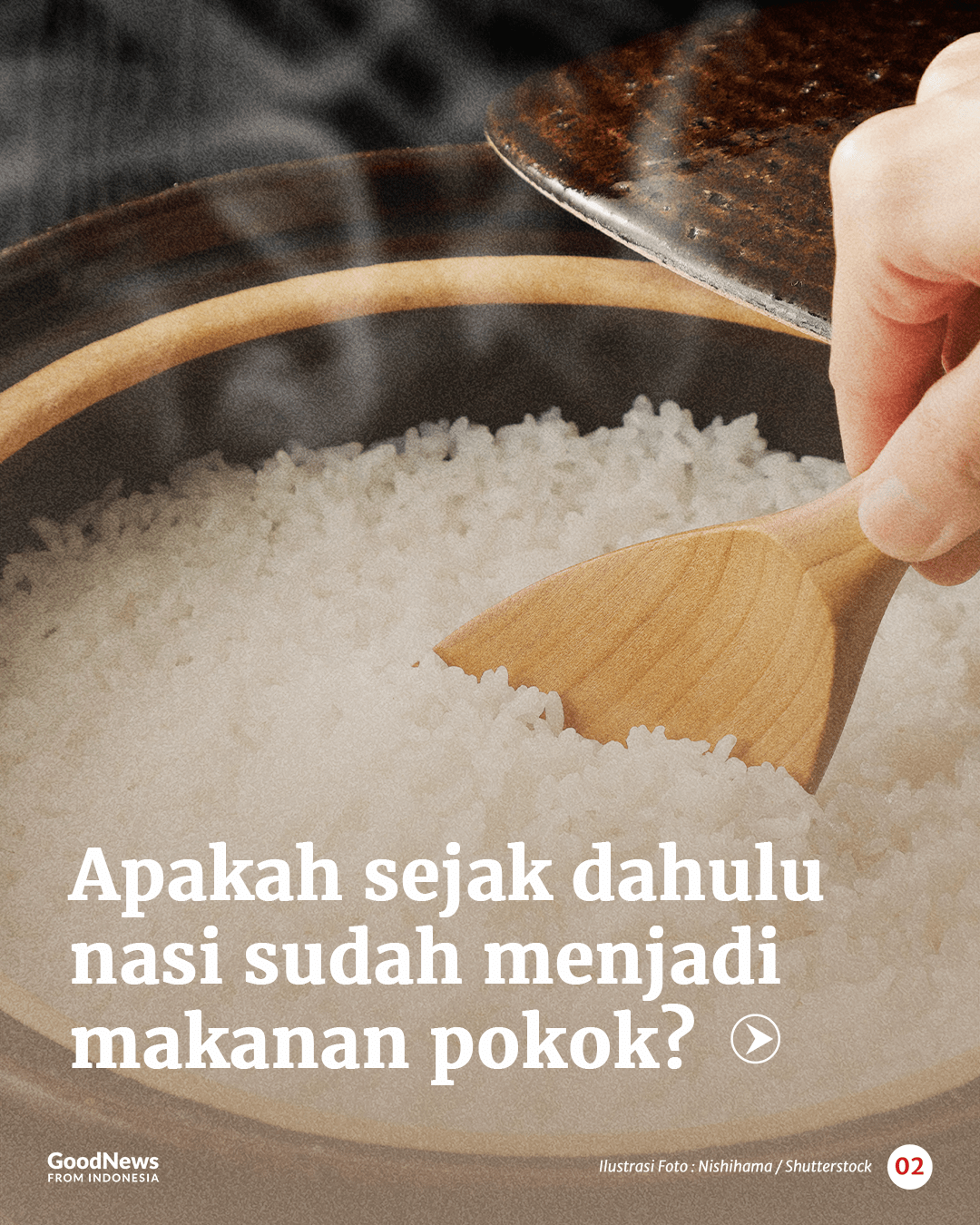 Apakah sejak dahulu nasi sudah menjadi makanan pokok?

GoodNews
FROM INDONESIA

Ilustrasi Foto : Nishihama / Shutterstock

02