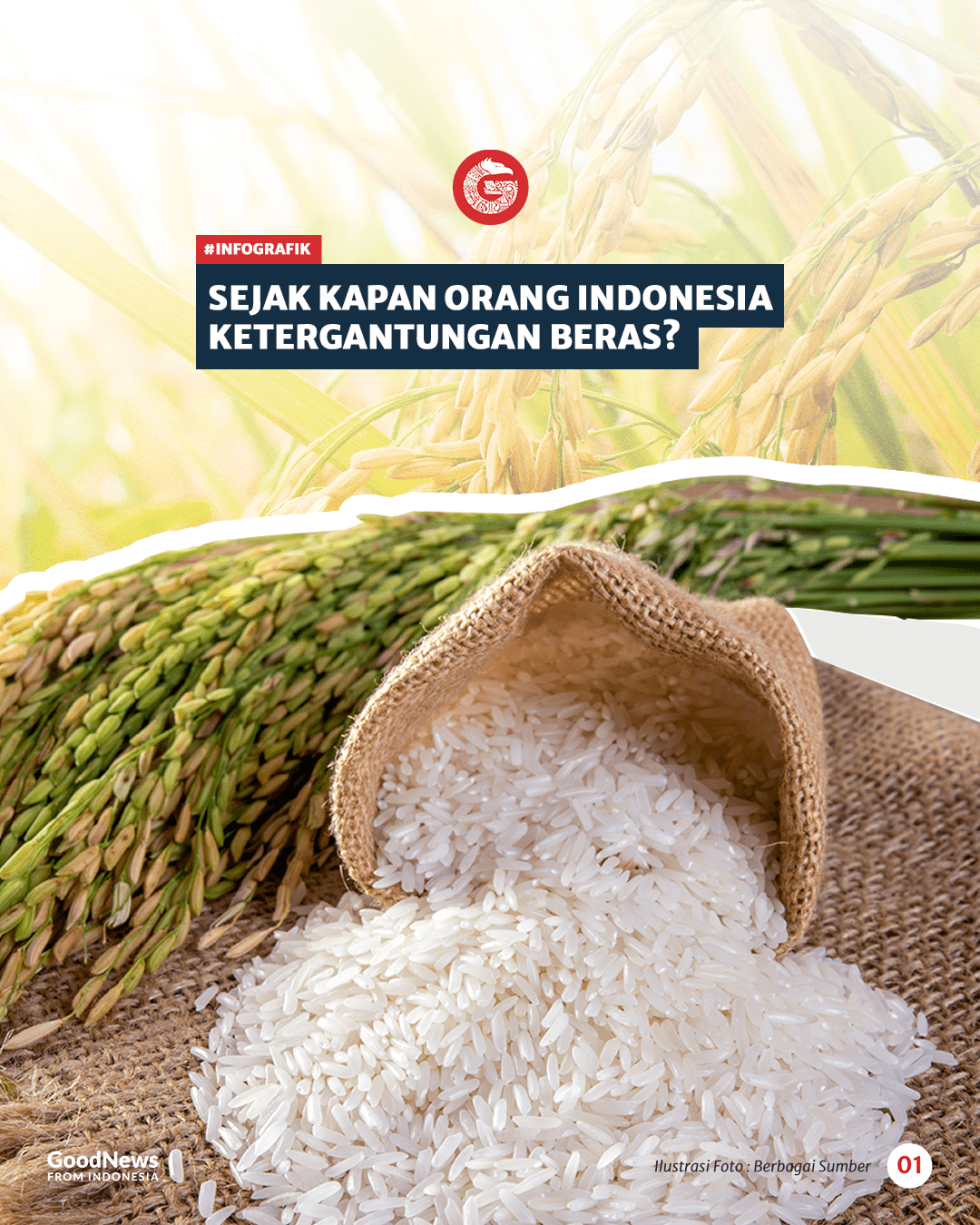 #INFOGRAFIK

SEJAK KAPAN ORANG INDONESIA KETERGANTUNGAN BERAS?

GoodNews FROM INDONESIA

Ilustrasi Foto : Berbagai Sumber

01