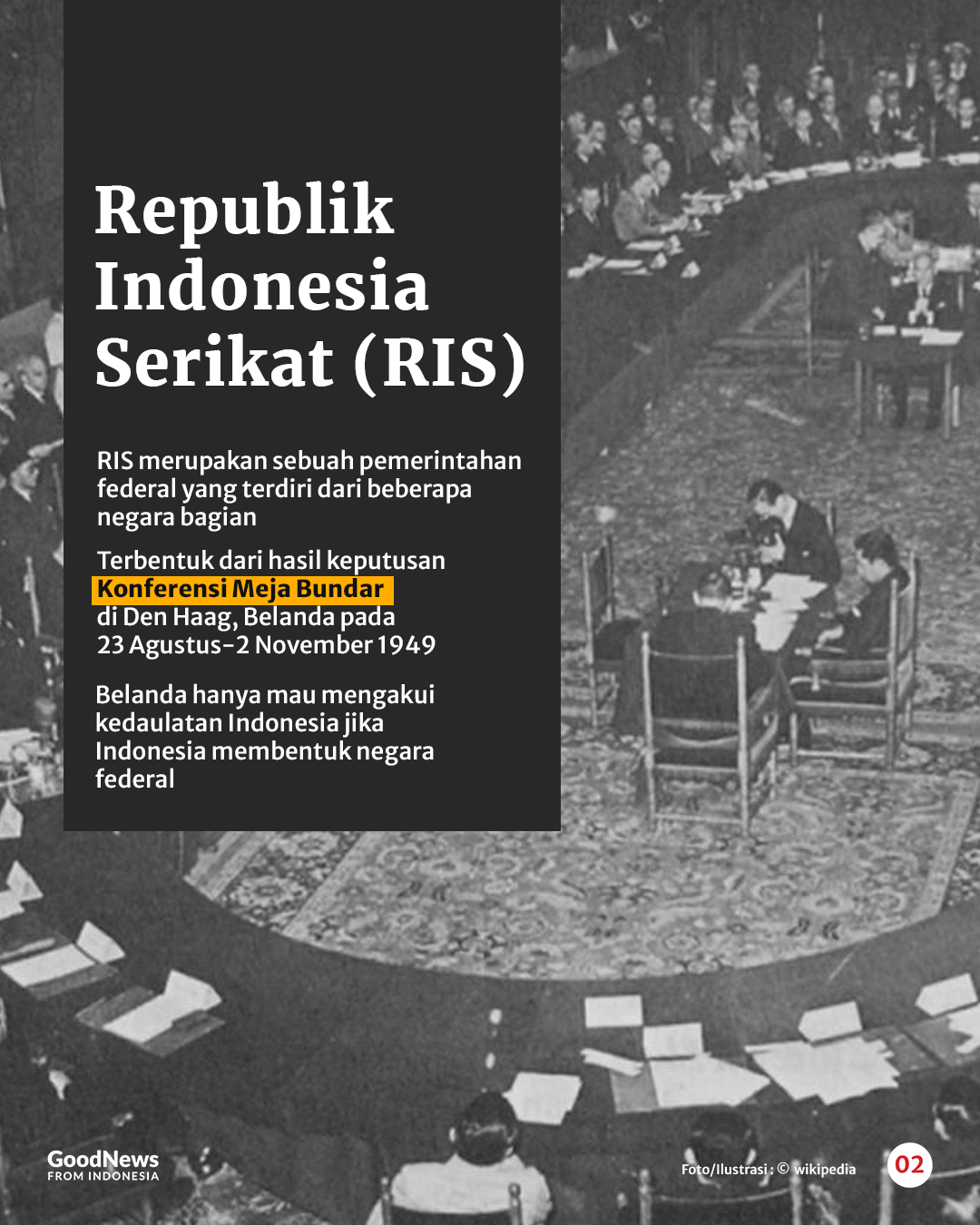 Republik Indonesia Serikat (RIS)

RIS merupakan sebuah pemerintahan federal yang terdiri dari beberapa negara bagian

Terbentuk dari hasil keputusan Konferensi Meja Bundar di Den Haag, Belanda pada 23 Agustus-2 November 1949

Belanda hanya mau mengakui kedaulatan Indonesia jika Indonesia membentuk negara federal

GoodNews FROM INDONESIA

Foto/Ilustrasi : © wikipedia

02