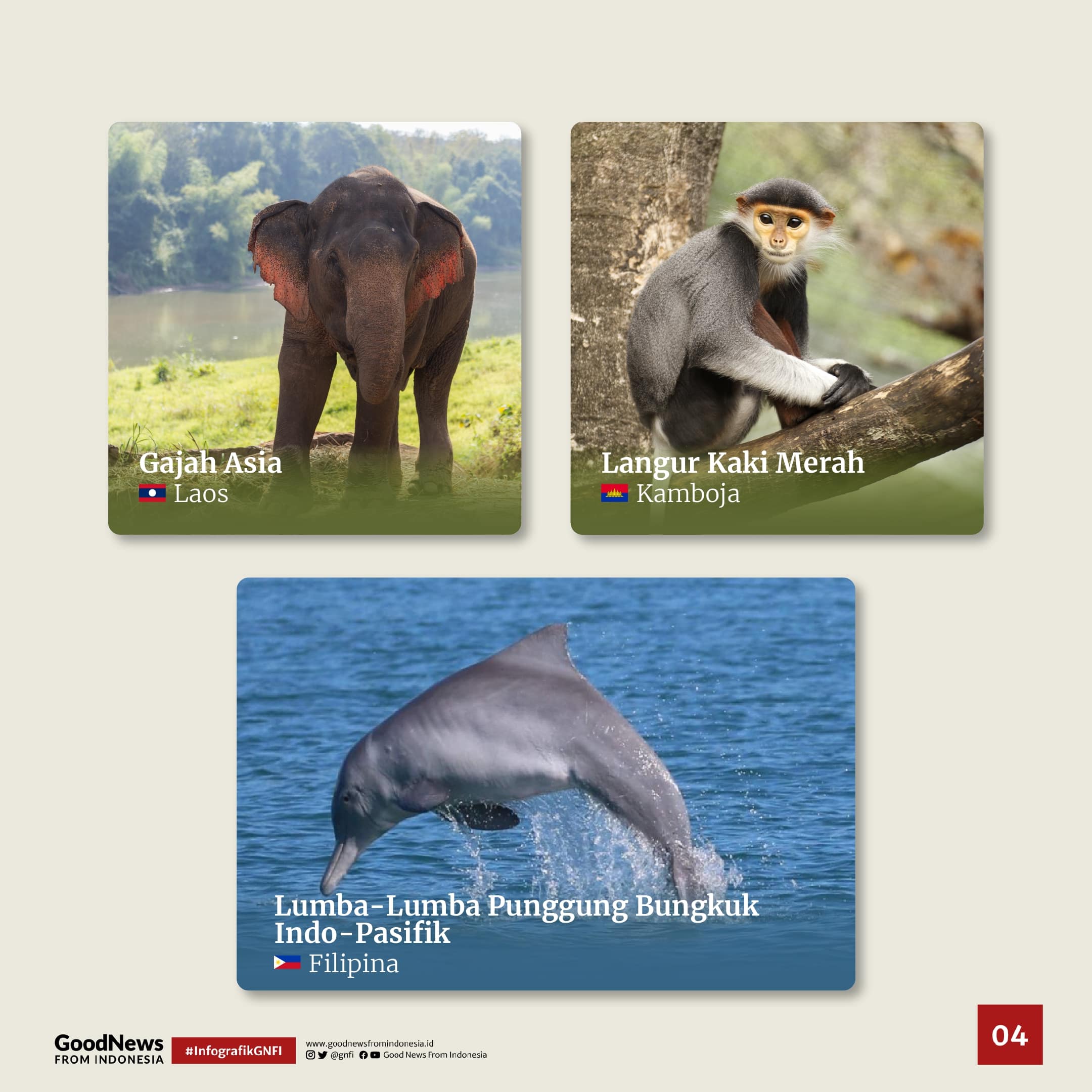 Gajah Asia
Laos

Langur Kaki Merah
Kamboja

Lumba-Lumba Punggung Bungkuk Indo-Pasifik
Filipina

GoodNews FROM INDONESIA

#InfografikGNFI

www.goodnewsfromindonesia.id
@gnfi Good News From Indonesia

04