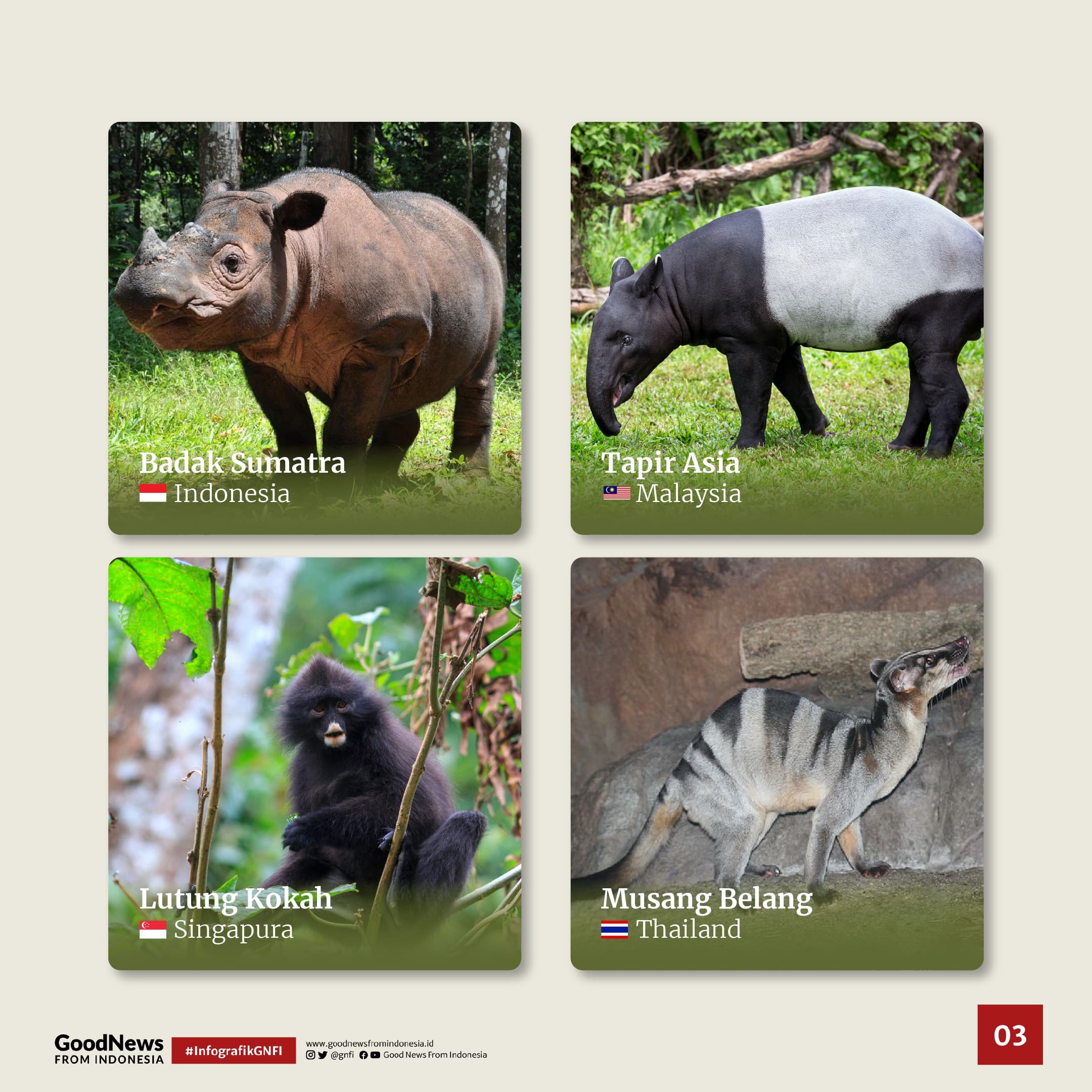 Badak Sumatra
Indonesia

Tapir Asia
Malaysia

Lutung Kokah
Singapura

Musang Belang
Thailand

GoodNews FROM INDONESIA

#InfografikGNFI

www.goodnewsfromindonesia.id
@gnfi Good News From Indonesia

03