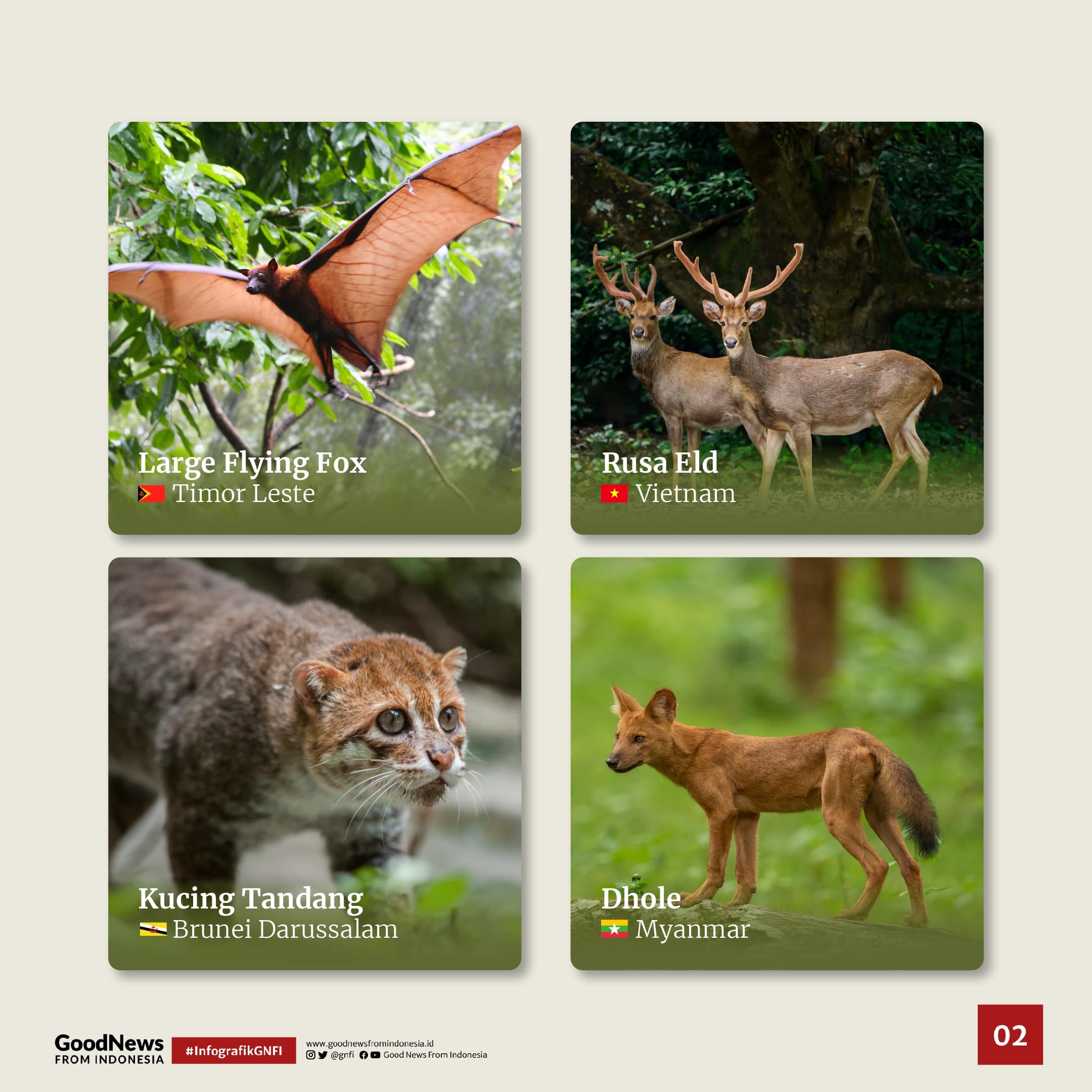 Large Flying Fox
Timor Leste

Rusa Eld
Vietnam

Kucing Tandang
Brunei Darussalam

Dhole
Myanmar

GoodNews FROM INDONESIA
#InfografikGNFI
www.goodnewsfromindonesia.id
@gnfi Good News From Indonesia

02