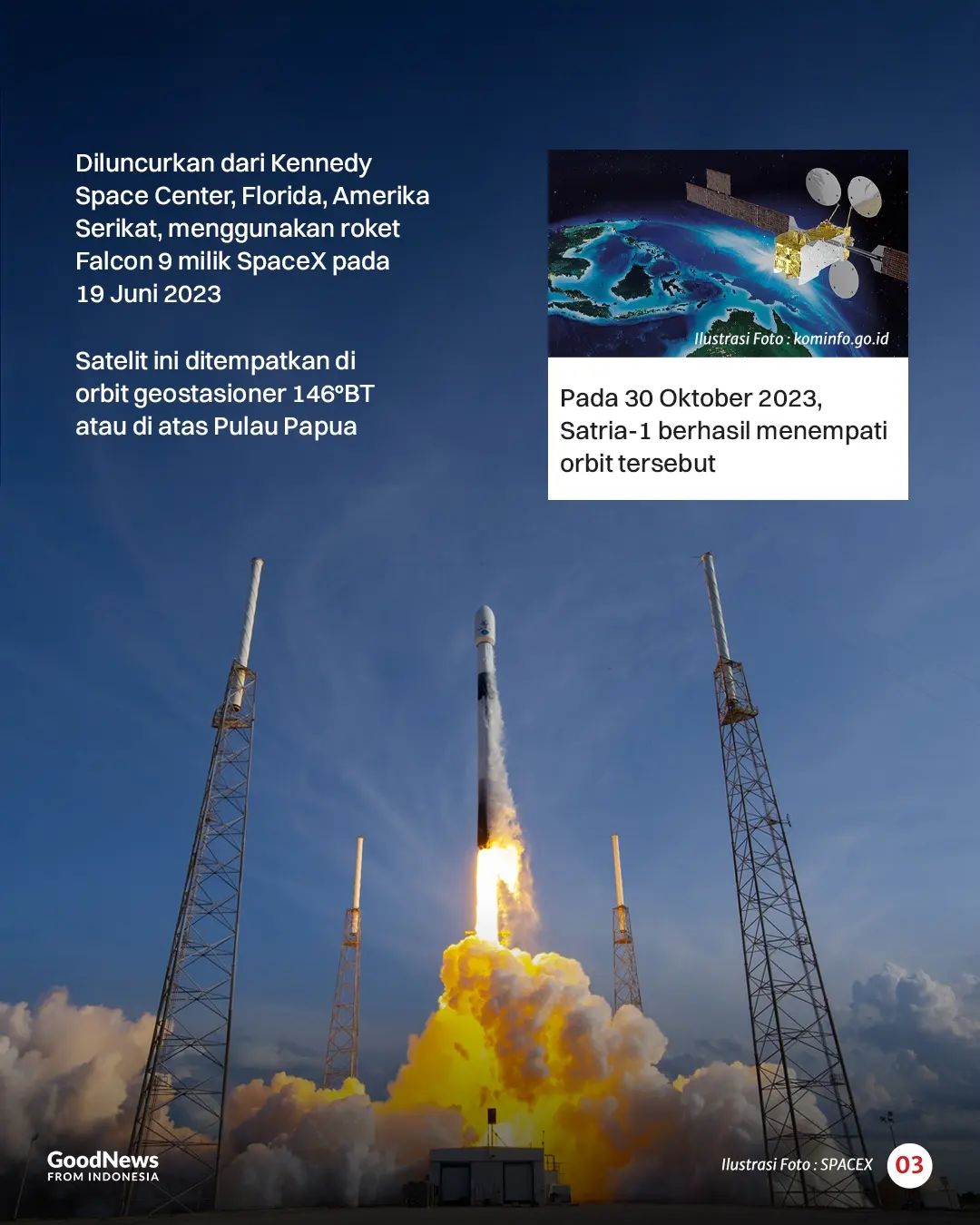 Diluncurkan dari Kennedy Space Center, Florida, Amerika Serikat, menggunakan roket Falcon 9 milik SpaceX pada 19 Juni 2023

Satelit ini ditempatkan di orbit geostasioner 146°BT atau di atas Pulau Papua

Ilustrasi Foto : kominfo.go.id

Pada 30 Oktober 2023, Satria-1 berhasil menempati orbit tersebut

GoodNews FROM INDONESIA

Ilustrasi Foto : SPACEX

03