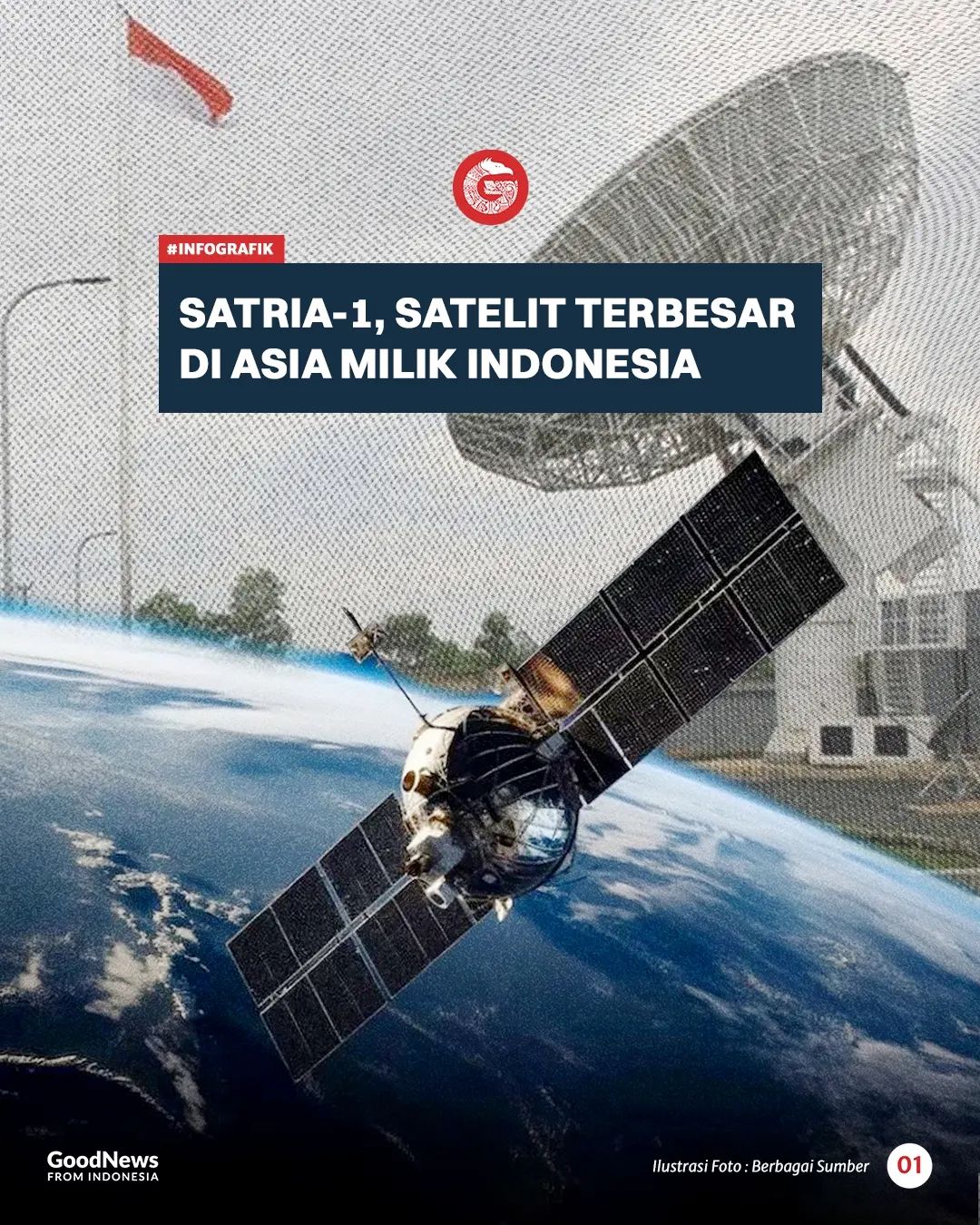 #INFOGRAFIK

SATRIA-1, SATELIT TERBESAR DI ASIA MILIK INDONESIA

GoodNews FROM INDONESIA

Ilustrasi Foto : Berbagai Sumber

01