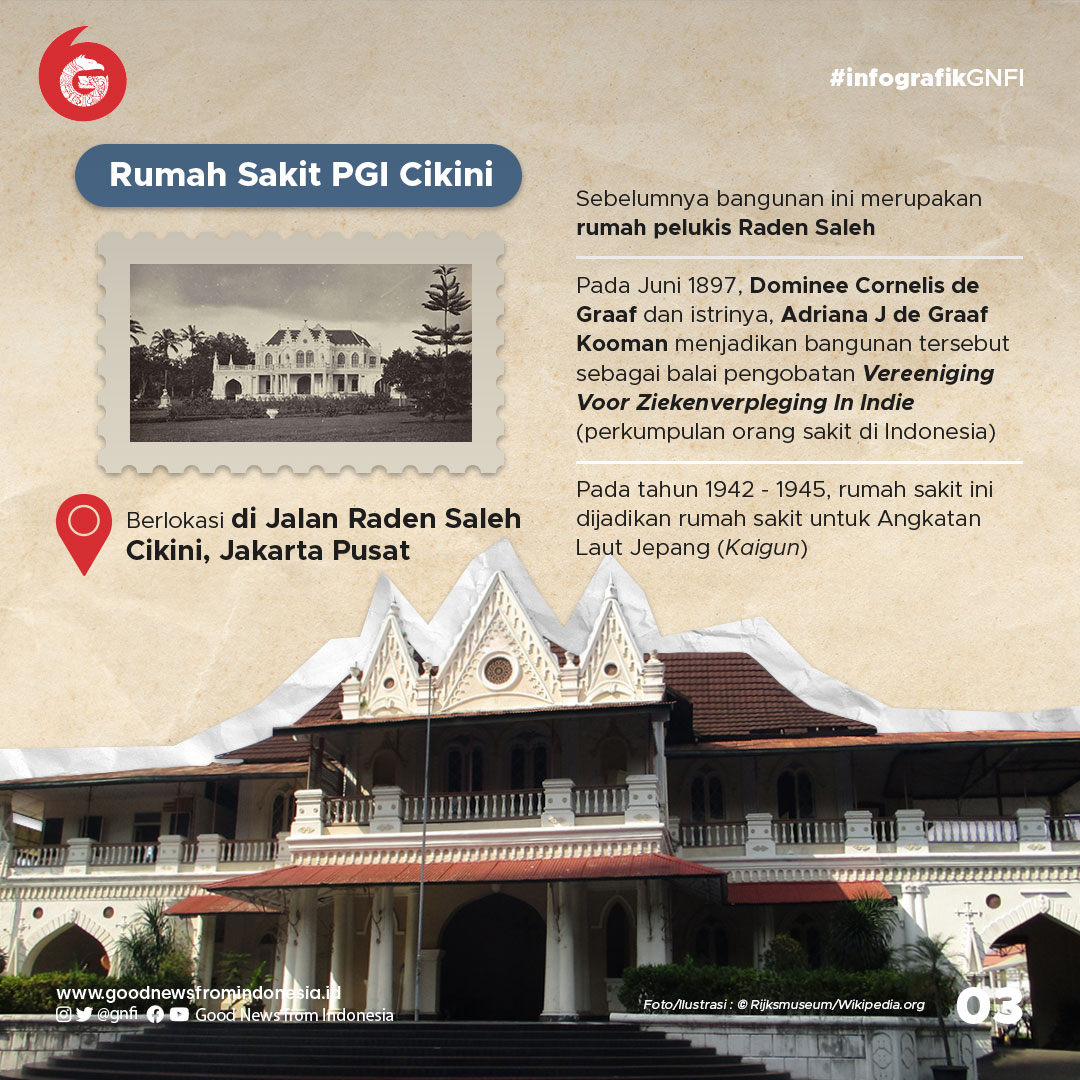 #infografikGNFI

Rumah Sakit PGI Cikini

Berlokasi di Jalan Raden Saleh Cikini, Jakarta Pusat

Sebelumnya bangunan ini merupakan rumah pelukis Raden Saleh

Pada Juni 1897, Dominee Cornelis de Graaf dan istrinya, Adriana J de Graaf Kooman menjadikan bangunan tersebut sebagai balai pengobatan Vereeniging Voor Ziekenverpleging In Indie (perkumpulan orang sakit di Indonesia)

Pada tahun 1942 - 1945, rumah sakit ini dijadikan rumah sakit untuk Angkatan Laut Jepang (Kaigun)

www.goodnewsfromindonesia.id
@gnfi Good News from Indonesia

Foto/Ilustrasi : © Rijksmuseum/Wikipedia.org

03