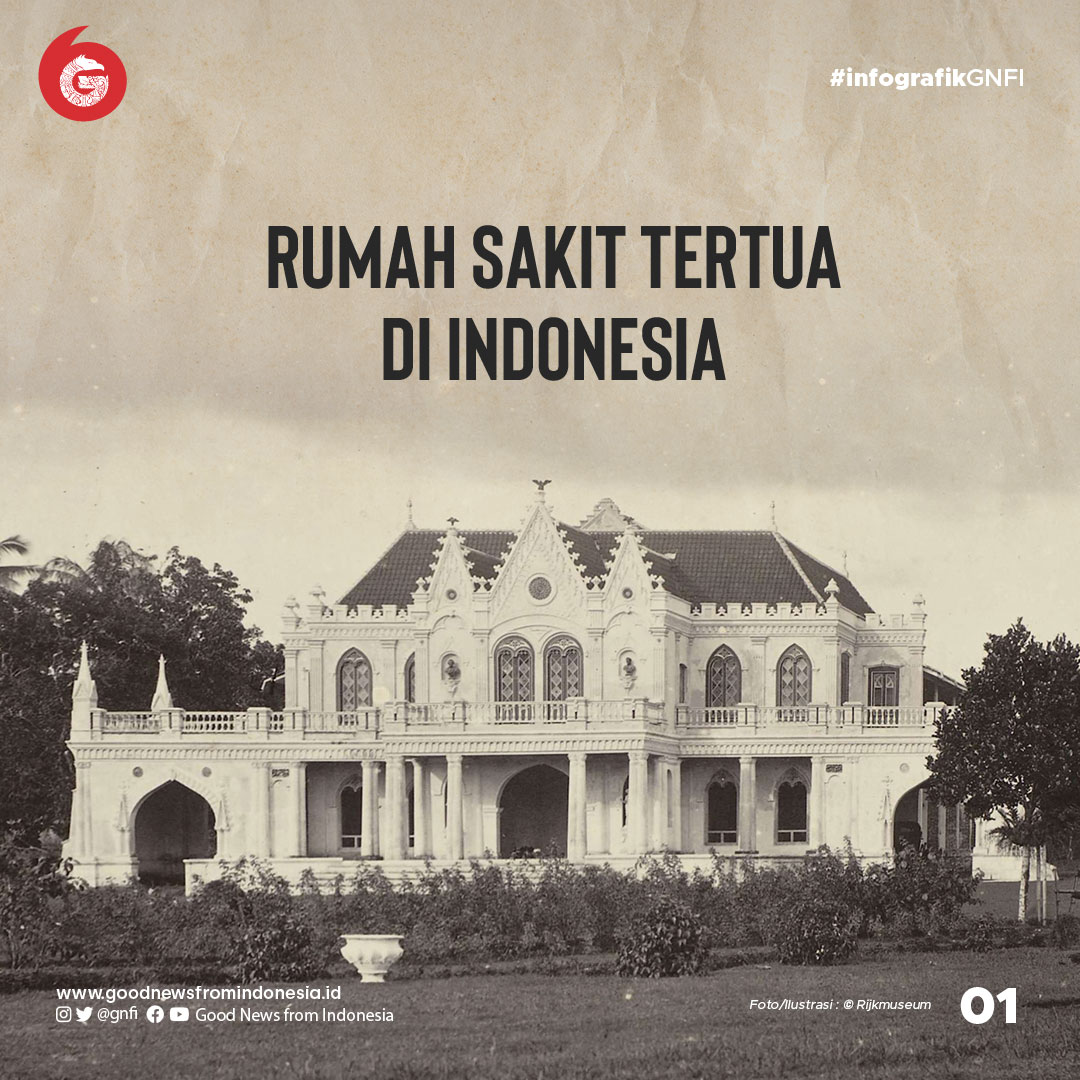 #infografikGNFI

RUMAH SAKIT TERTUA DI INDONESIA

www.goodnewsfromindonesia.id
@gnfi Good News from Indonesia

Foto/Ilustrasi : © Rijkmuseum

01