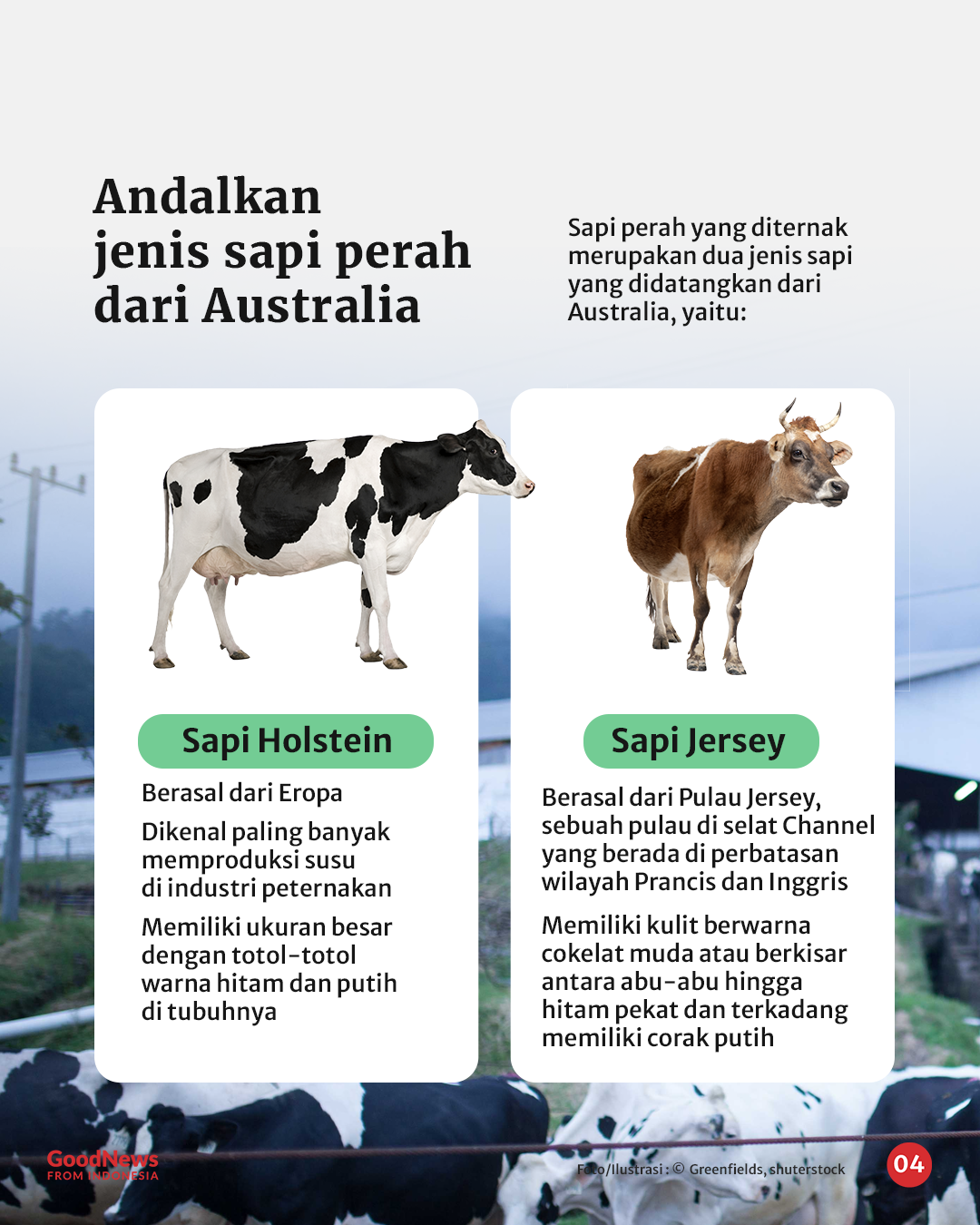 Andalkan jenis sapi perah dari Australia

Sapi perah yang diternak merupakan dua jenis sapi yang didatangkan dari Australia, yaitu:

Sapi Holstein

Berasal dari Eropa

Dikenal paling banyak memproduksi susu di industri peternakan

Memiliki ukuran besar dengan totol-totol warna hitam dan putih di tubuhnya

Sapi Jersey

Berasal dari Pulau Jersey, sebuah pulau di selat Channel yang berada di perbatasan wilayah Prancis dan Inggris

Memiliki kulit berwarna cokelat muda atau berkisar antara abu-abu hingga hitam pekat dan terkadang memiliki corak putih

GoodNews FROM INDONESIA

Foto/Ilustrasi : © Greenfields, shuterstock

04