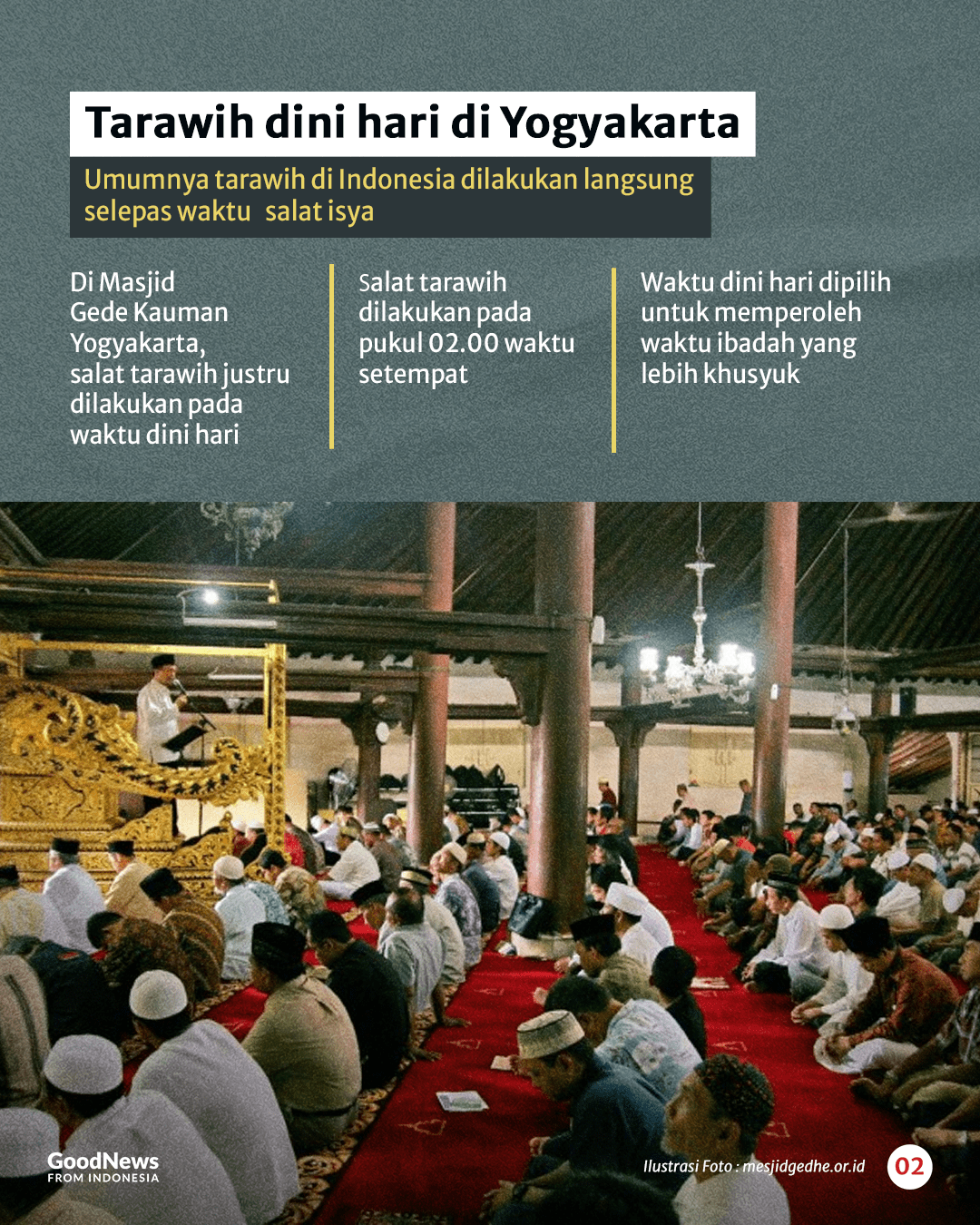 Tarawih dini hari di Yogyakarta

Umumnya tarawih di Indonesia dilakukan langsung selepas waktu salat isya

Di Masjid Gede Kauman Yogyakarta, salat tarawih justru dilakukan pada waktu dini hari

Salat tarawih dilakukan pada pukul 02.00 waktu setempat

Waktu dini hari dipilih untuk memperoleh waktu ibadah yang lebih khusyuk

GoodNews FROM INDONESIA

Ilustrasi Foto : mesjidgedhe.or.id

02