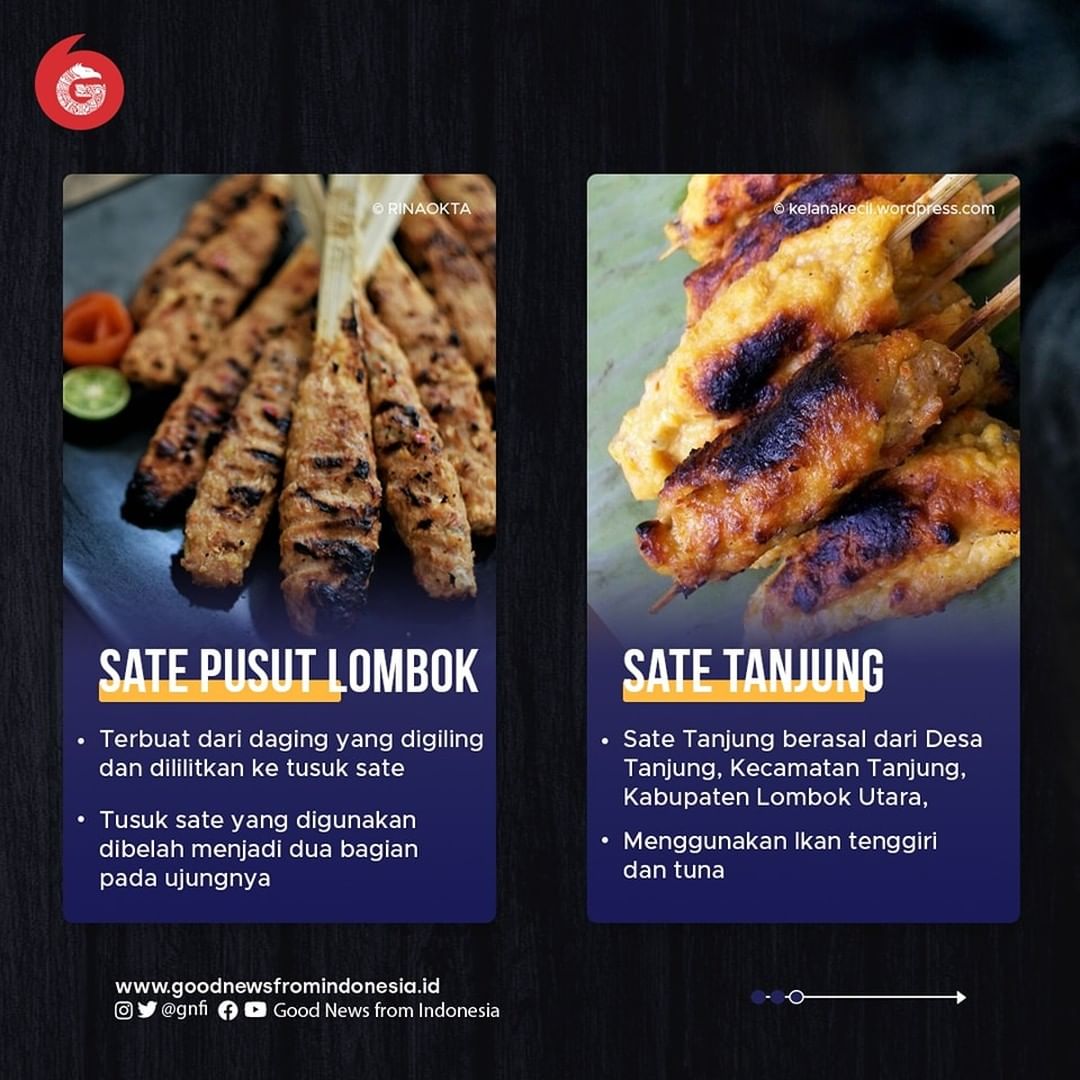 © RINAOKTA

SATE PUSUT LOMBOK

• Terbuat dari daging yang digiling dan dililitkan ke tusuk sate

• Tusuk sate yang digunakan dibelah menjadi dua bagian pada ujungnya

© kelanakecil.wordpress.com

SATE TANJUNG

• Sate Tanjung berasal dari Desa Tanjung, Kecamatan Tanjung, Kabupaten Lombok Utara,

• Menggunakan Ikan tenggiri dan tuna

www.goodnewsfromindonesia.id
@gnfi Good News from Indonesia