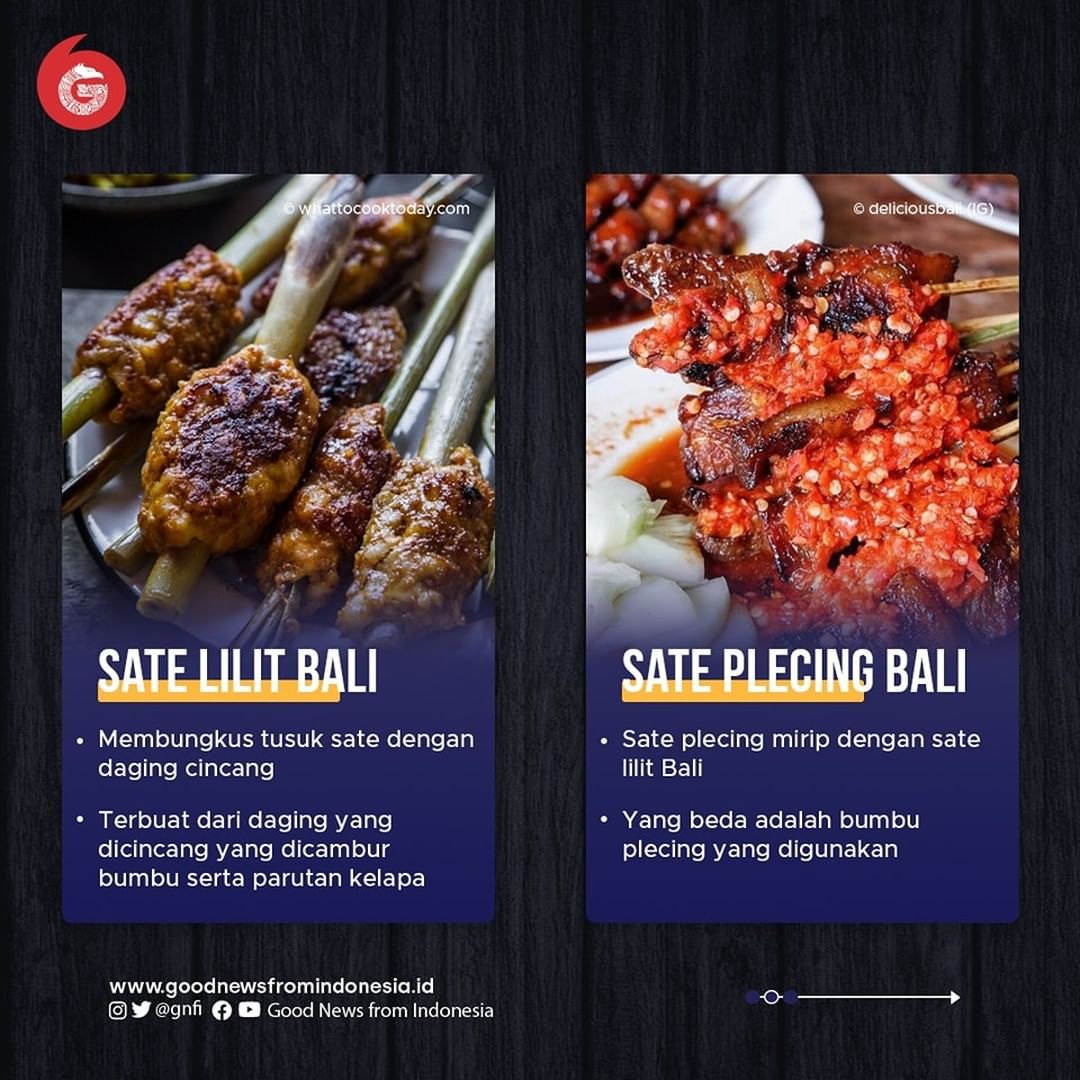 © whattocooktoday.com

SATE LILIT BALI

• Membungkus tusuk sate dengan daging cincang

• Terbuat dari daging yang dicincang yang dicambur bumbu serta parutan kelapa

© deliciousbali (IG)

SATE PLECING BALI

• Sate plecing mirip dengan sate lilit Bali

• Yang beda adalah bumbu plecing yang digunakan

www.goodnewsfromindonesia.id
@gnfi Good News from Indonesia