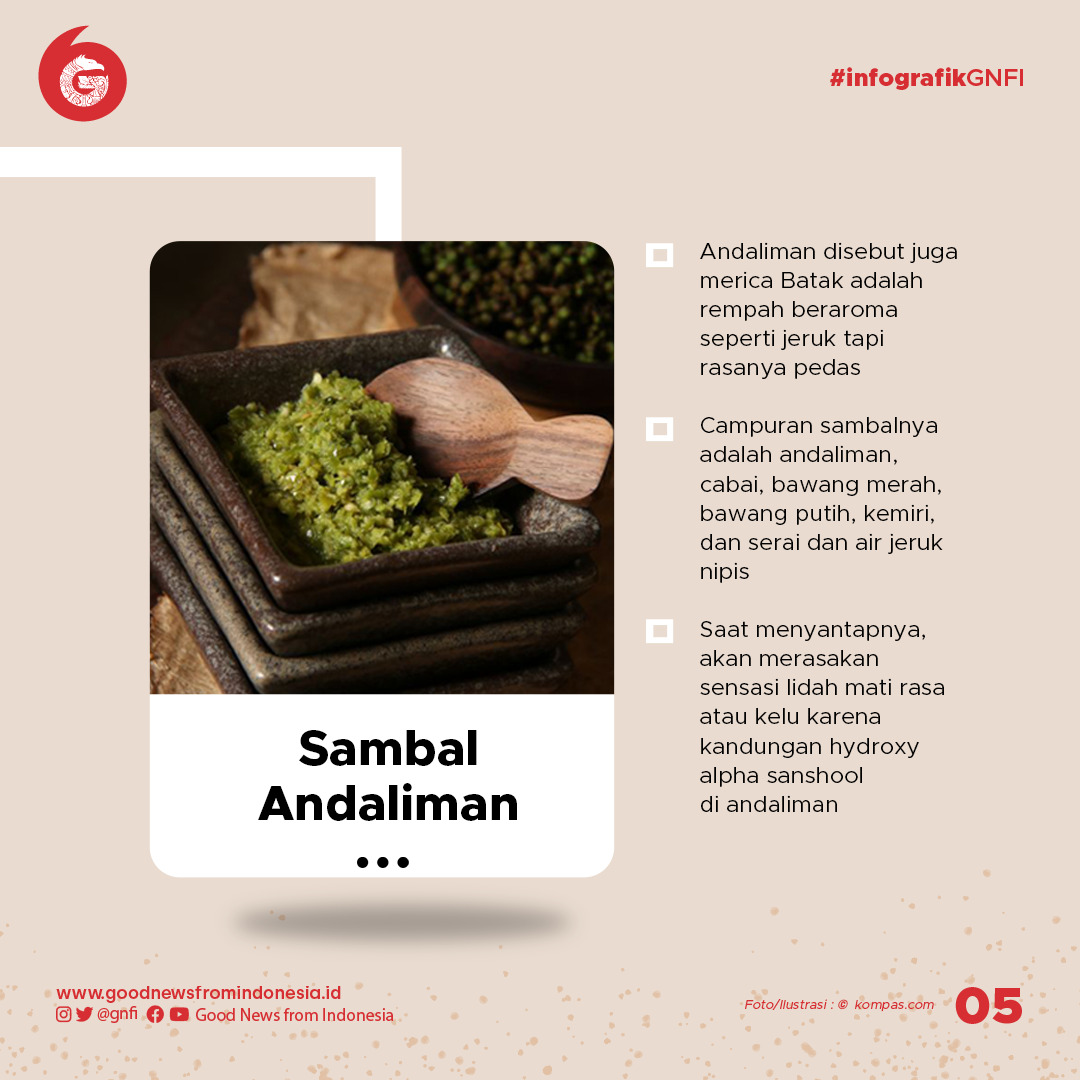 #infografikGNFI

Sambal Andaliman

Andaliman disebut juga merica Batak adalah rempah beraroma seperti jeruk tapi rasanya pedas

Campuran sambalnya adalah andaliman, cabai, bawang merah, bawang putih, kemiri, dan serai dan air jeruk nipis

Saat menyantapnya, akan merasakan sensasi lidah mati rasa atau kelu karena kandungan hydroxy alpha sanshool di andaliman

www.goodnewsfromindonesia.id
@gnfi Good News from Indonesia

Foto/Ilustrasi : © kompas.com

05