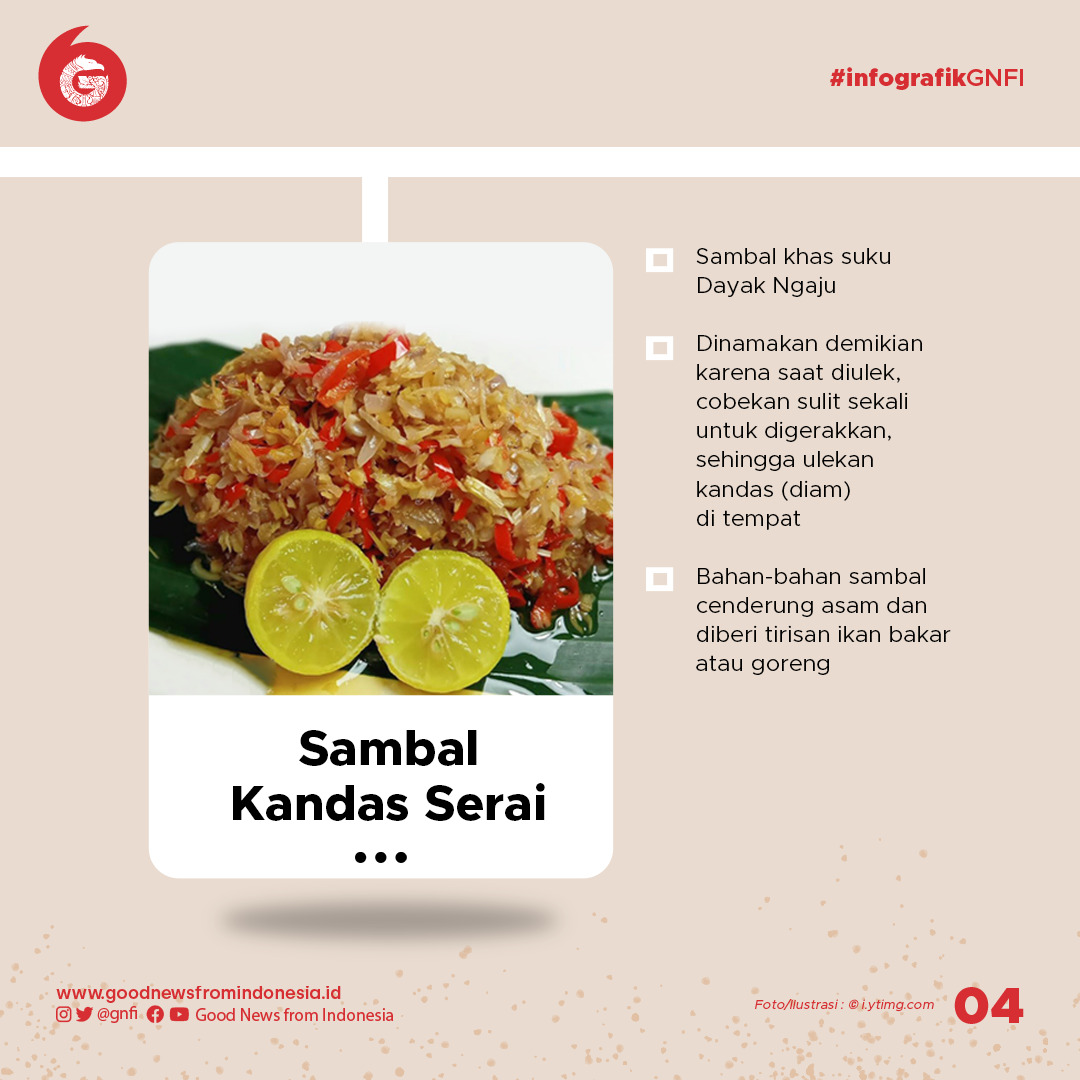 #infografikGNFI

Sambal Kandas Serai

Sambal khas suku Dayak Ngaju

Dinamakan demikian karena saat diulek, cobekan sulit sekali untuk digerakkan, sehingga ulekan kandas (diam) di tempat

Bahan-bahan sambal cenderung asam dan diberi tirisan ikan bakar atau goreng

www.goodnewsfromindonesia.id
@gnfi Good News from Indonesia

Foto/Ilustrasi : © i.ytimg.com

04