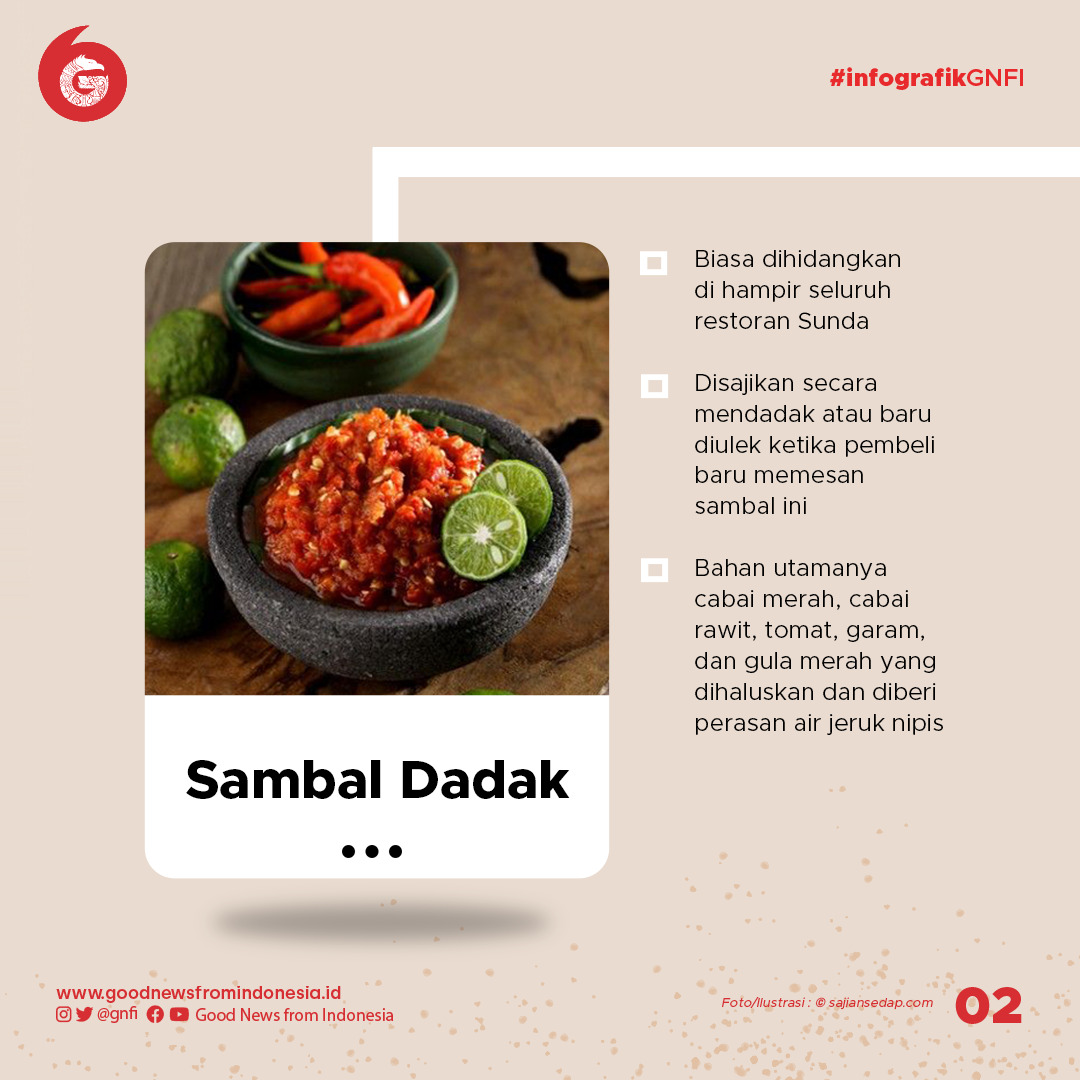 #infografikGNFI

Sambal Dadak

Biasa dihidangkan di hampir seluruh restoran Sunda

Disajikan secara mendadak atau baru diulek ketika pembeli baru memesan sambal ini

Bahan utamanya cabai merah, cabai rawit, tomat, garam, dan gula merah yang dihaluskan dan diberi perasan air jeruk nipis

www.goodnewsfromindonesia.id
@gnfi Good News from Indonesia

Foto/Ilustrasi : © sajiansedap.com

02