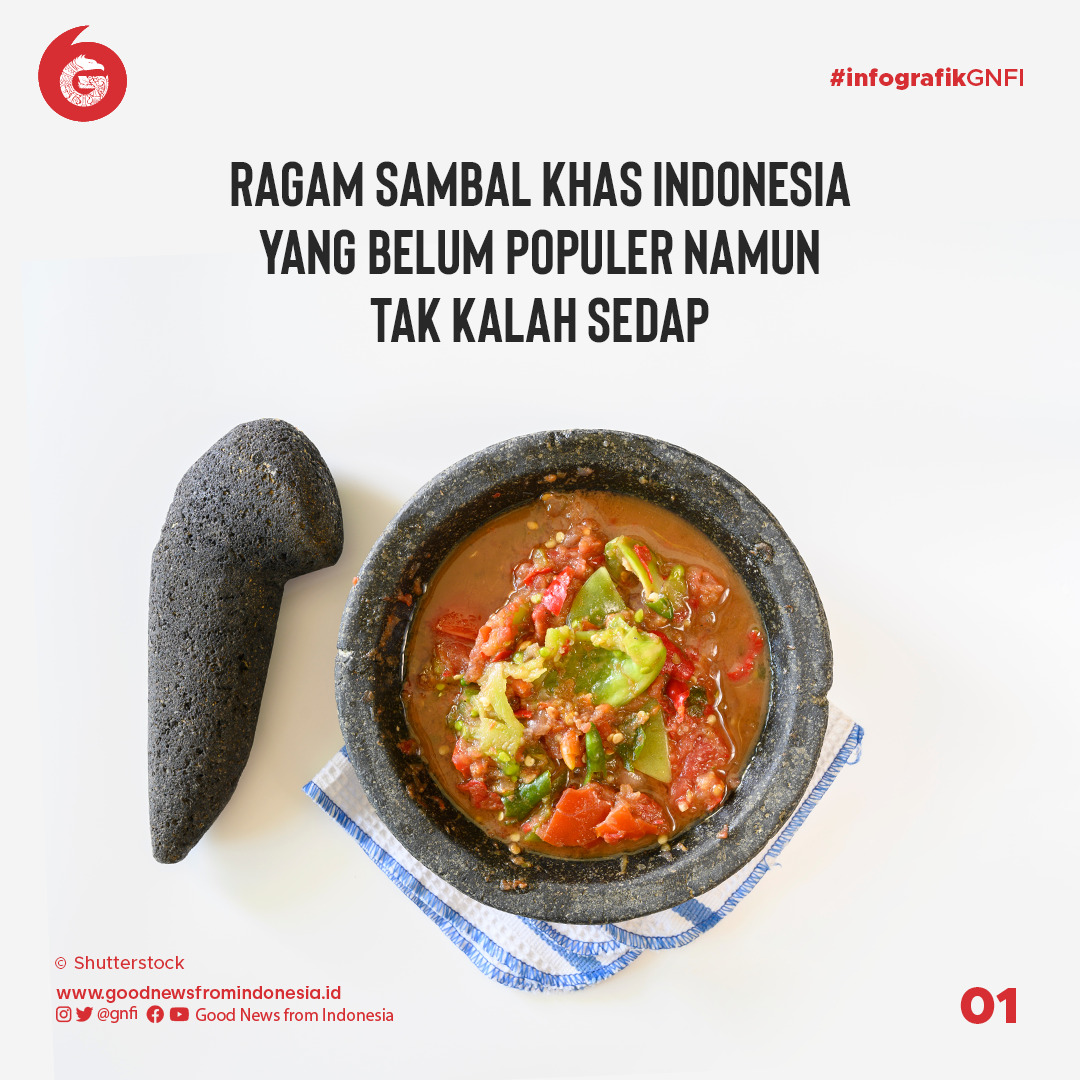 #infografikGNFI

RAGAM SAMBAL KHAS INDONESIA YANG BELUM POPULER NAMUN TAK KALAH SEDAP

© Shutterstock

www.goodnewsfromindonesia.id

@gnfi Good News from Indonesia

01