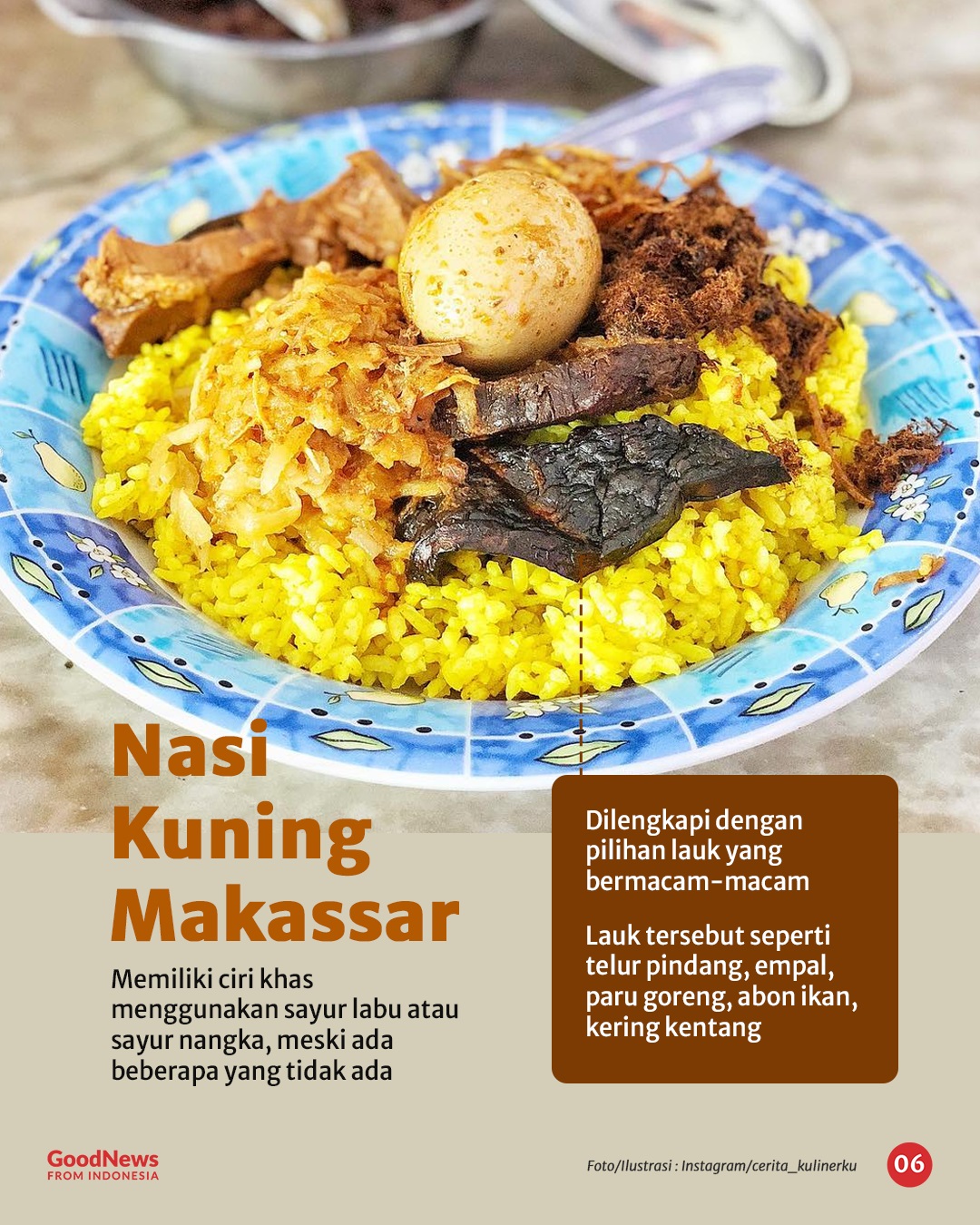 Nasi Kuning Makassar

Memiliki ciri khas menggunakan sayur labu atau sayur nangka, meski ada beberapa yang tidak ada

Dilengkapi dengan pilihan lauk yang bermacam-macam

Lauk tersebut seperti telur pindang, empal, paru goreng, abon ikan, kering kentang

GoodNews FROM INDONESIA

Foto/Ilustrasi : Instagram/cerita_kulinerku

06