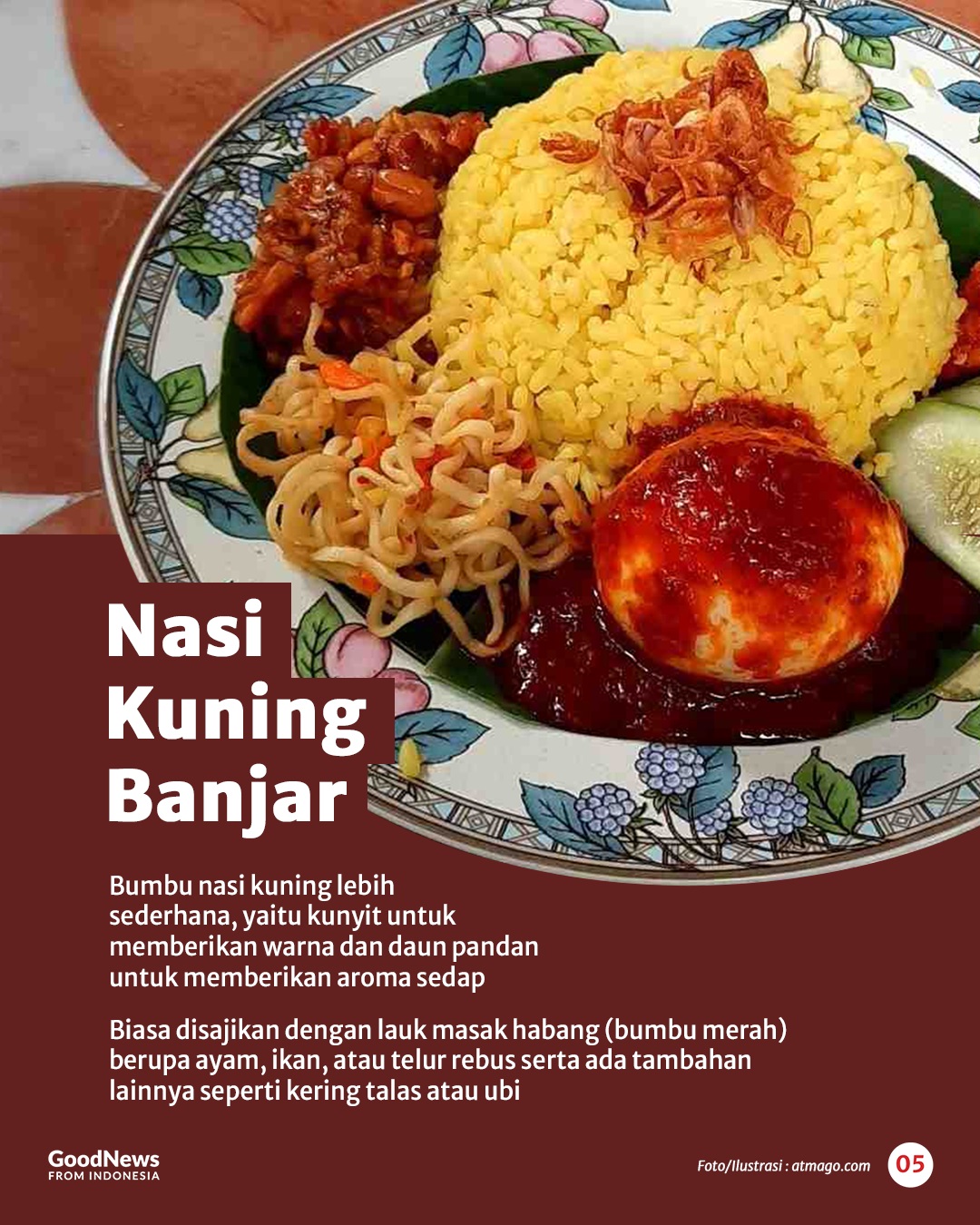 Nasi Kuning Banjar

Bumbu nasi kuning lebih sederhana, yaitu kunyit untuk memberikan warna dan daun pandan untuk memberikan aroma sedap

Biasa disajikan dengan lauk masak habang (bumbu merah) berupa ayam, ikan, atau telur rebus serta ada tambahan lainnya seperti kering talas atau ubi

GoodNews FROM INDONESIA

Foto/Ilustrasi : atmago.com

05