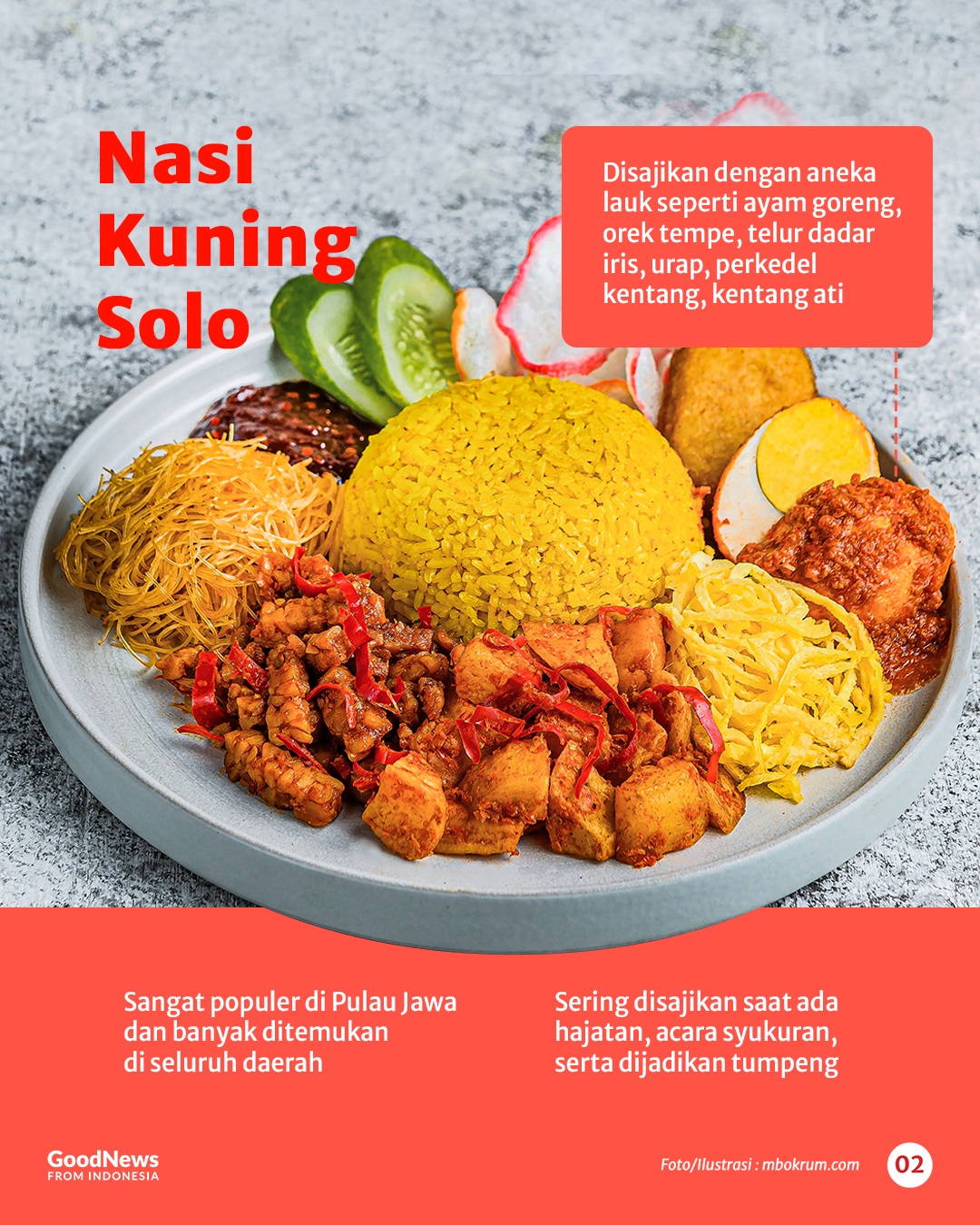 Nasi Kuning Solo

Disajikan dengan aneka lauk seperti ayam goreng, orek tempe, telur dadar iris, urap, perkedel kentang, kentang ati

Sangat populer di Pulau Jawa dan banyak ditemukan di seluruh daerah

Sering disajikan saat ada hajatan, acara syukuran, serta dijadikan tumpeng

GoodNews FROM INDONESIA

Foto/Ilustrasi : mbokrum.com

02