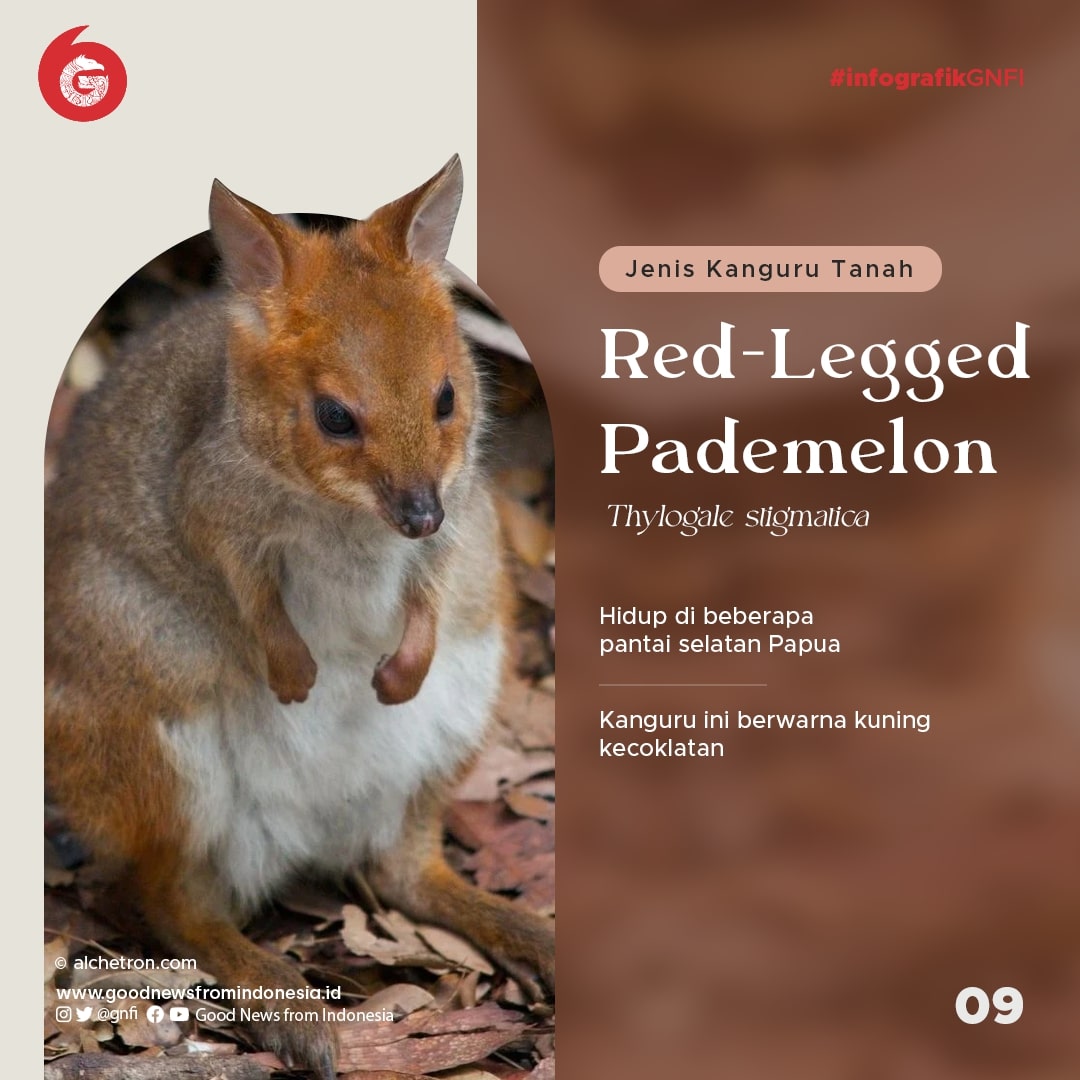 #infografikGNFI

Jenis Kanguru Tanah

Red-Legged Pademelon

Thylogale stigmatica

Hidup di beberapa pantai selatan Papua

Kanguru ini berwarna kuning kecoklatan

© alchetron.com

www.goodnewsfromindonesia.id

@gnfi Good News from Indonesia

09