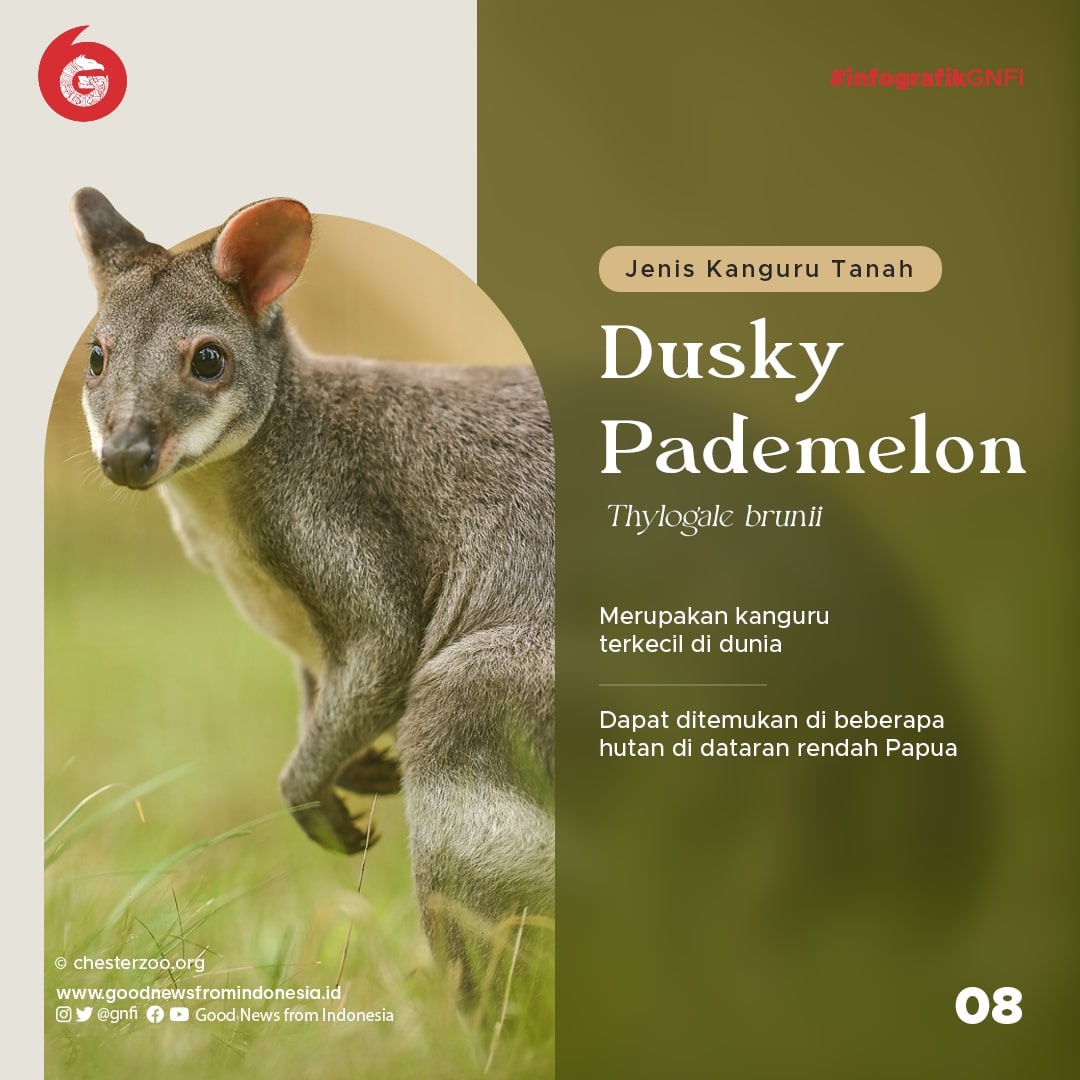 #infografikGNFI

Jenis Kanguru Tanah

Dusky Pademelon

Thylogale brunii

Merupakan kanguru terkecil di dunia

Dapat ditemukan di beberapa hutan di dataran rendah Papua

© chesterzoo.org

www.goodnewsfromindonesia.id

@gnfi Good News from Indonesia

08