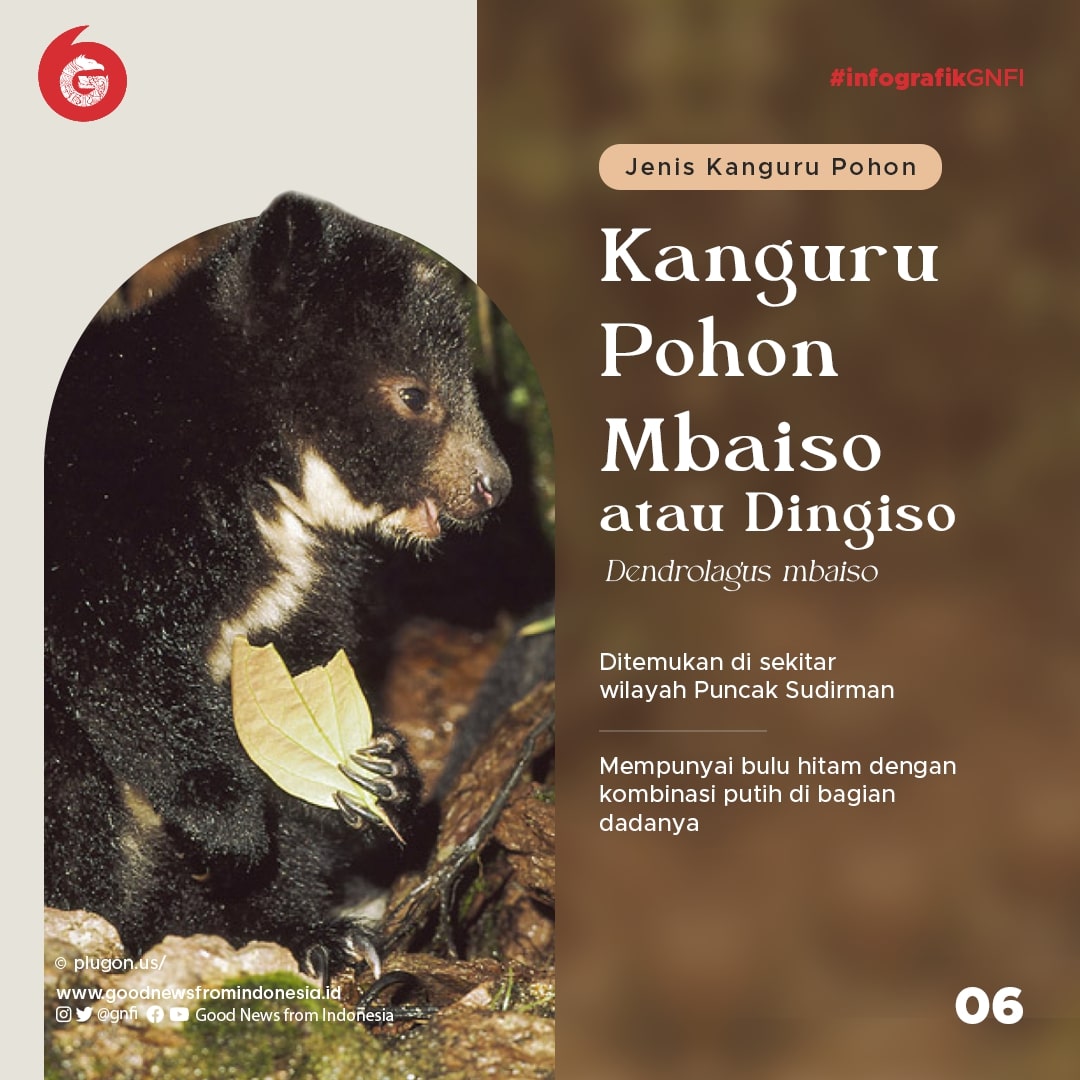 #infografikGNFI

Jenis Kanguru Pohon

Kanguru Pohon Mbaiso atau Dingiso

Dendrolagus mbaiso

Ditemukan di sekitar wilayah Puncak Sudirman

Mempunyai bulu hitam dengan kombinasi putih di bagian dadanya

© plugon.us/

www.goodnewsfromindonesia.id

@gnfi Good News from Indonesia

06