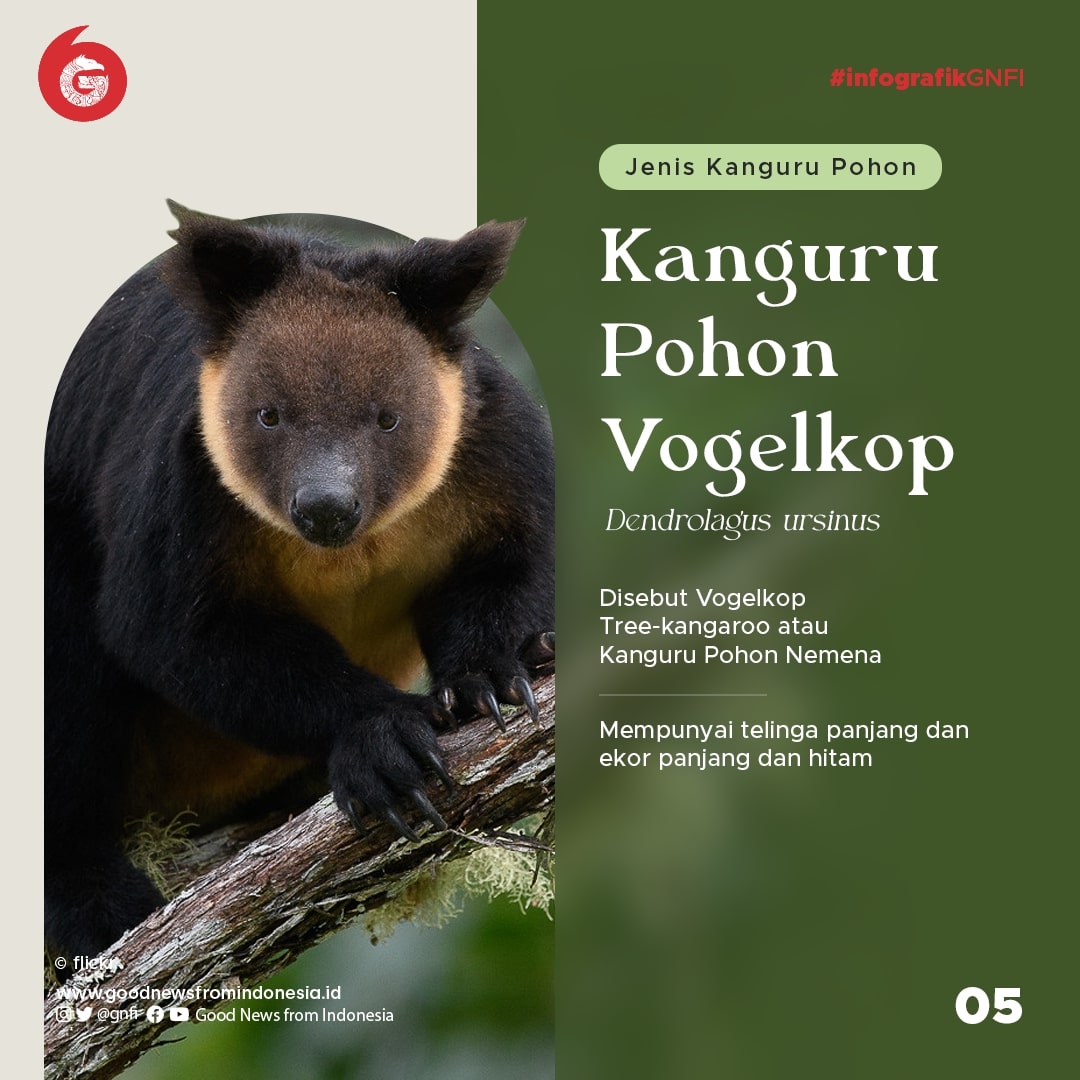 #infografikGNFI

Jenis Kanguru Pohon

Kanguru Pohon Vogelkop

Dendrolagus ursinus

Disebut Vogelkop Tree-kangaroo atau Kanguru Pohon Nemena

Mempunyai telinga panjang dan ekor panjang dan hitam

© flickr

www.goodnewsfromindonesia.id

@gnfi Good News from Indonesia

05