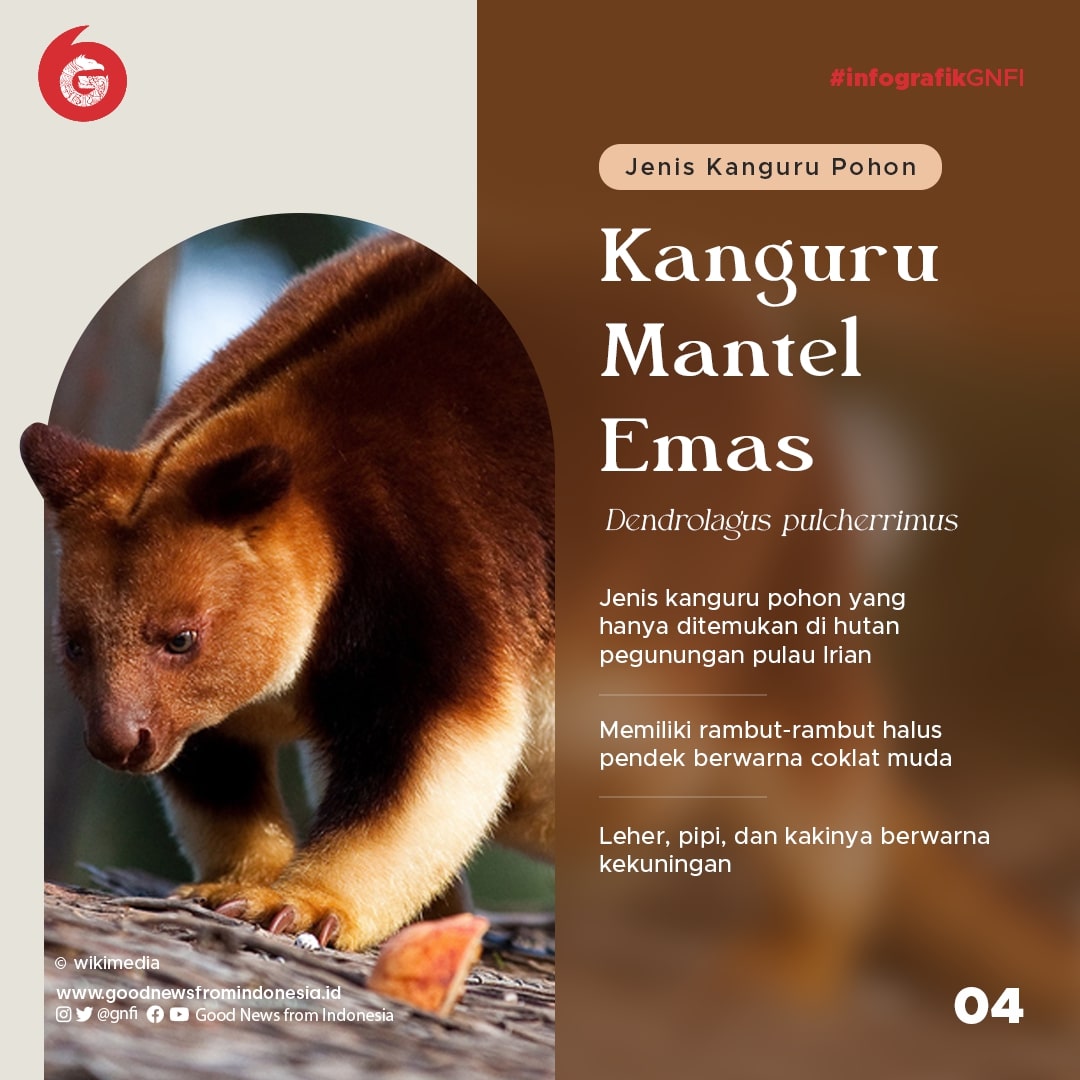 #infografikGNFI

Jenis Kanguru Pohon

Kanguru Mantel Emas

Dendrolagus pulcherrimus

Jenis kanguru pohon yang hanya ditemukan di hutan pegunungan pulau Irian

Memiliki rambut-rambut halus pendek berwarna coklat muda

Leher, pipi, dan kakinya berwarna kekuningan

© wikimedia

www.goodnewsfromindonesia.id

@gnfi Good News from Indonesia

04