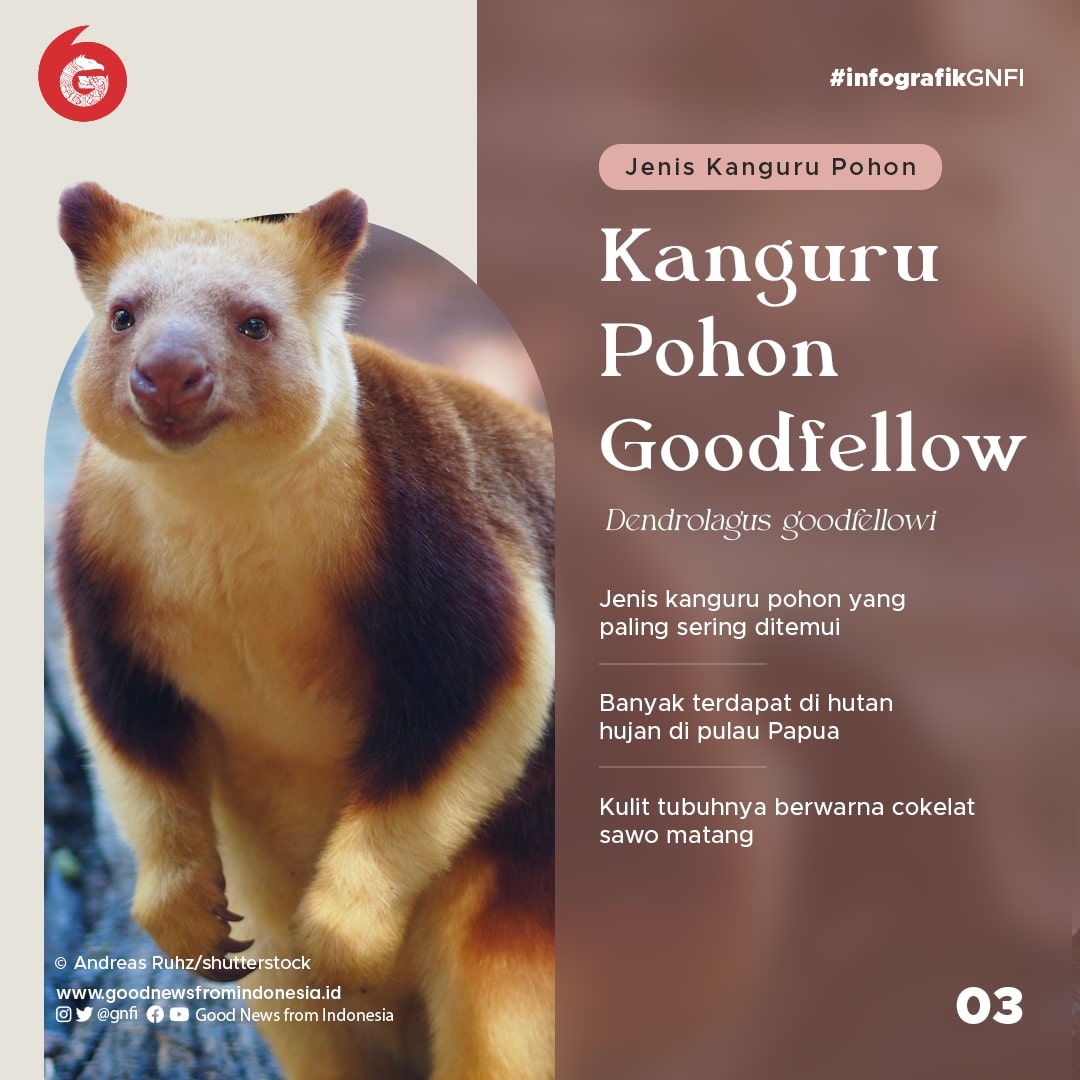 #infografikGNFI

Jenis Kanguru Pohon

Kanguru Pohon Goodfellow

Dendrolagus goodfellowi

Jenis kanguru pohon yang paling sering ditemui

Banyak terdapat di hutan hujan di pulau Papua

Kulit tubuhnya berwarna cokelat sawo matang

© Andreas Ruhz/shutterstock

www.goodnewsfromindonesia.id

@gnfi Good News from Indonesia

03