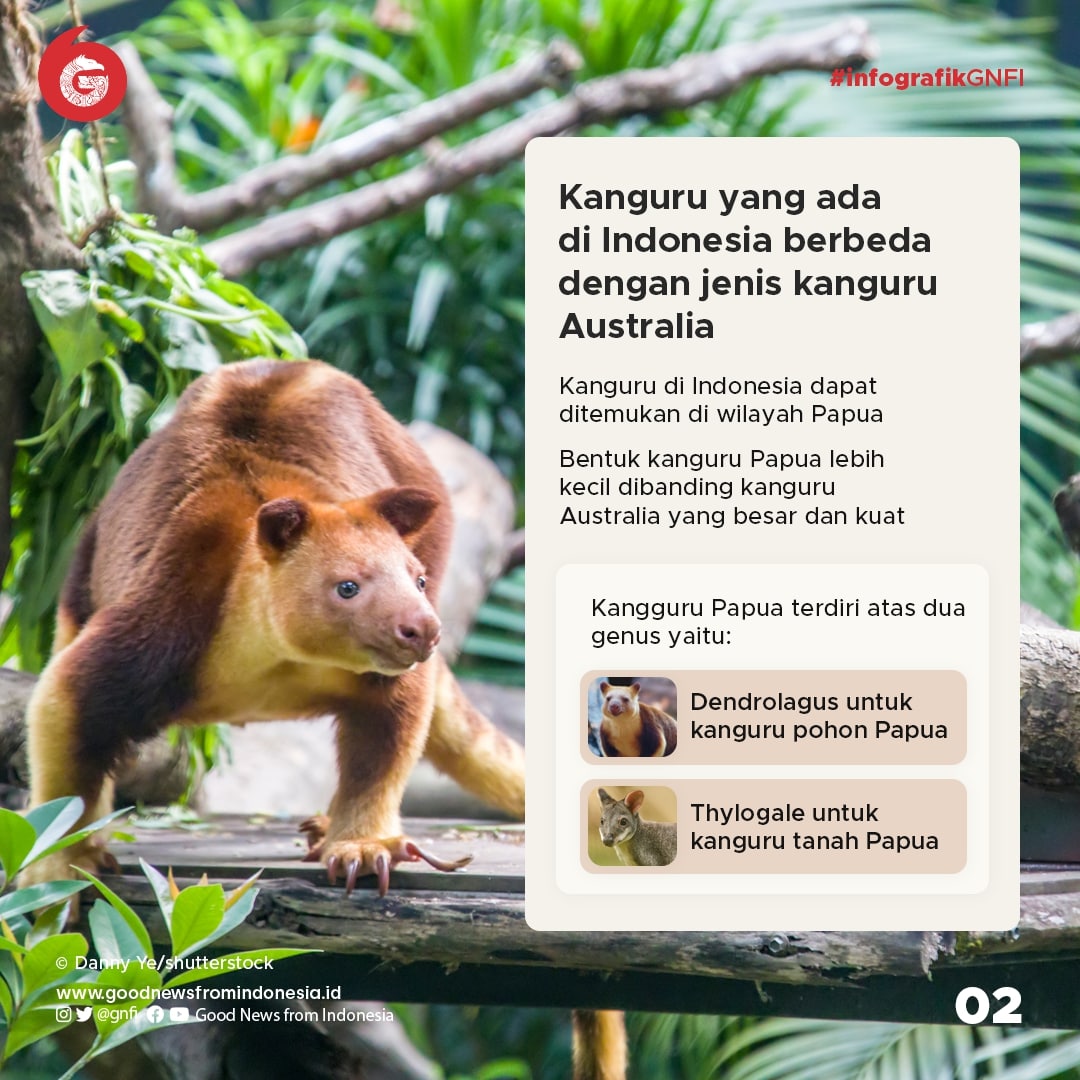 #infografikGNFI

Kanguru yang ada di Indonesia berbeda dengan jenis kanguru Australia

Kanguru di Indonesia dapat ditemukan di wilayah Papua

Bentuk kanguru Papua lebih kecil dibanding kanguru Australia yang besar dan kuat

Kangguru Papua terdiri atas dua genus yaitu:

Dendrolagus untuk kanguru pohon Papua

Thylogale untuk kanguru tanah Papua

© Danny Ye/shutterstock

www.goodnewsfromindonesia.id

@gnfi Good News from Indonesia

02