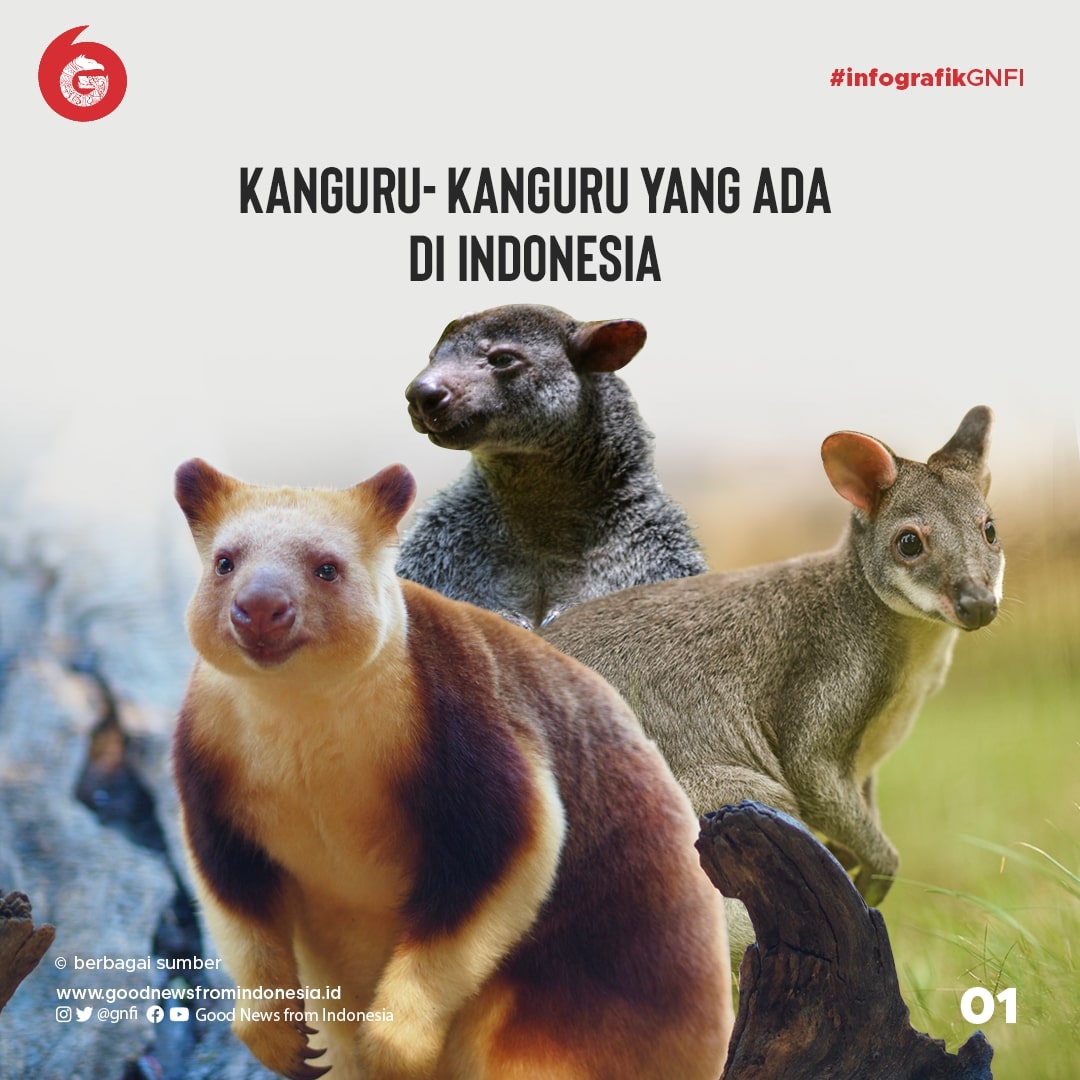 #infografikGNFI

KANGURU- KANGURU YANG ADA DI INDONESIA

© berbagai sumber
www.goodnewsfromindonesia.id
@gnfi Good News from Indonesia

01