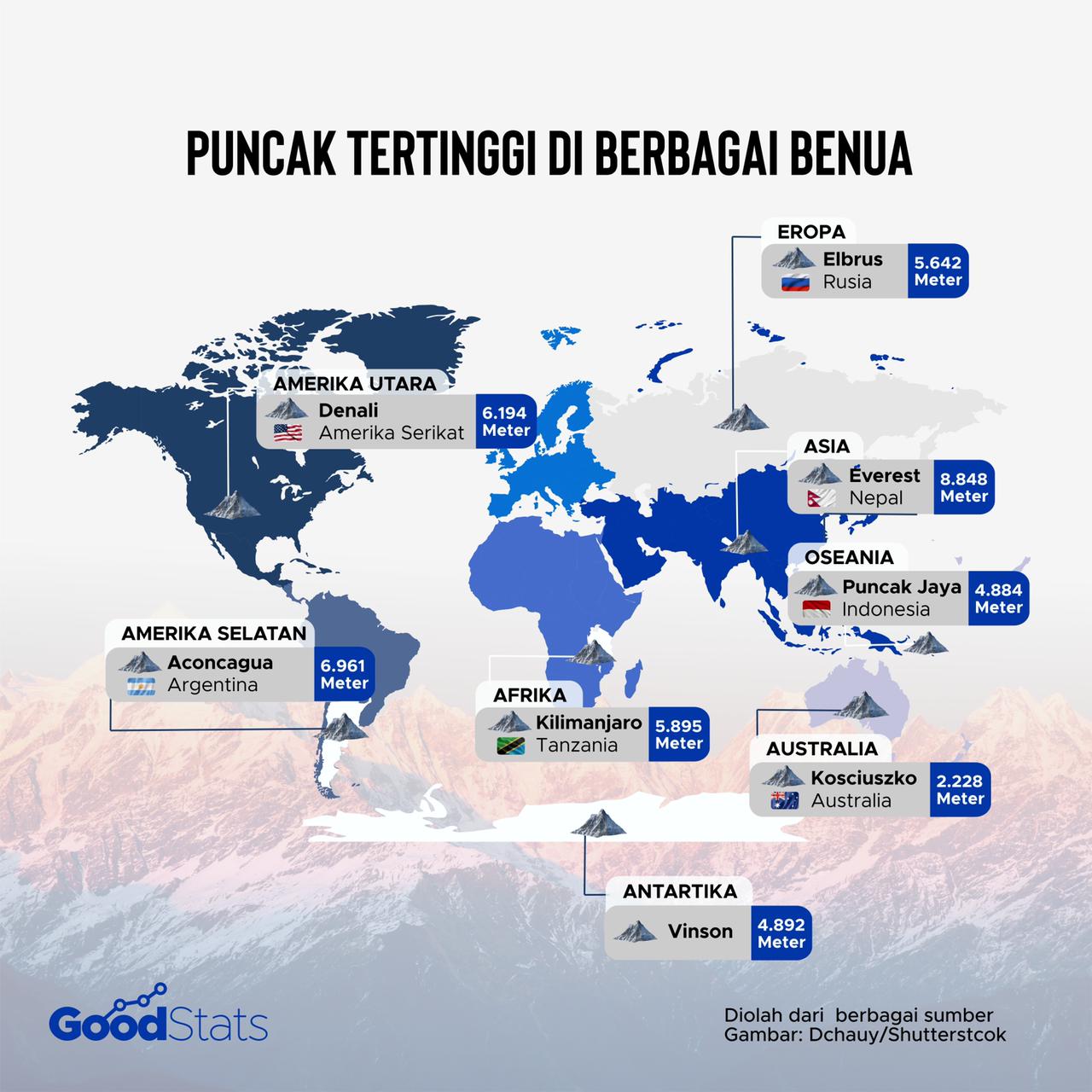 PUNCAK TERTINGGI DI BERBAGAI BENUA

EROPA
Elbrus
Rusia
5.642 Meter

AMERIKA UTARA
Denali
Amerika Serikat
6.194 Meter

ASIA
Everest
Nepal
8.848 Meter

OSEANIA
Puncak Jaya
Indonesia
4.884 Meter

AMERIKA SELATAN
Aconcagua
Argentina
6.961 Meter

AFRIKA
Kilimanjaro
Tanzania
5.895 Meter

AUSTRALIA
Kosciuszko
Australia
2.228 Meter

ANTARTIKA
Vinson
4.892 Meter

GoodStats

Diolah dari berbagai sumber
Gambar: Dchauy/Shutterstcok