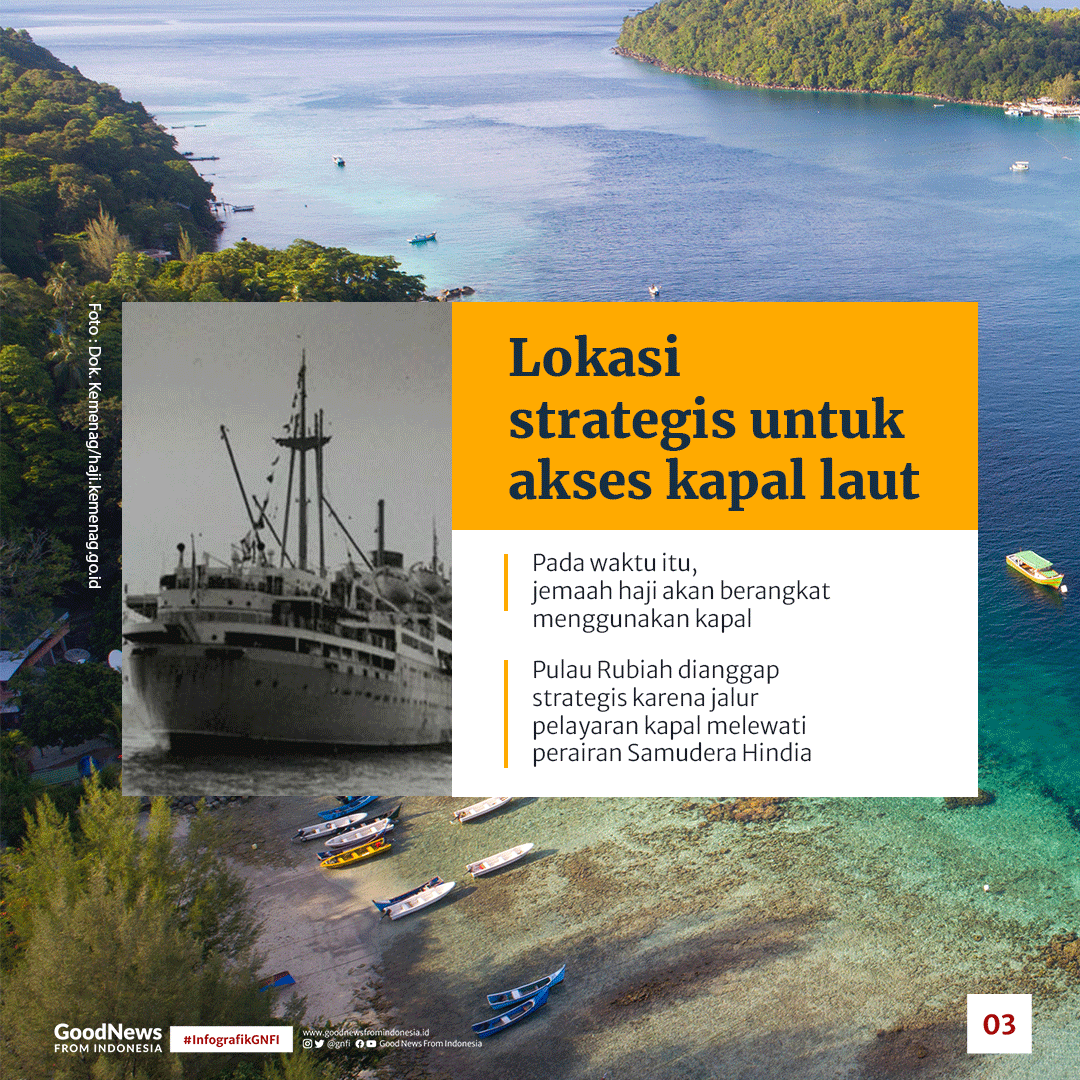 Foto : Dok. Kemenag/haji.kemenag.go.id

Lokasi strategis untuk akses kapal laut

Pada waktu itu, jemaah haji akan berangkat menggunakan kapal

Pulau Rubiah dianggap strategis karena jalur pelayaran kapal melewati perairan Samudera Hindia

GoodNews FROM INDONESIA

#InfografikGNFI

www.goodnewsfromindonesia.id
@gnfi Good News From Indonesia

03