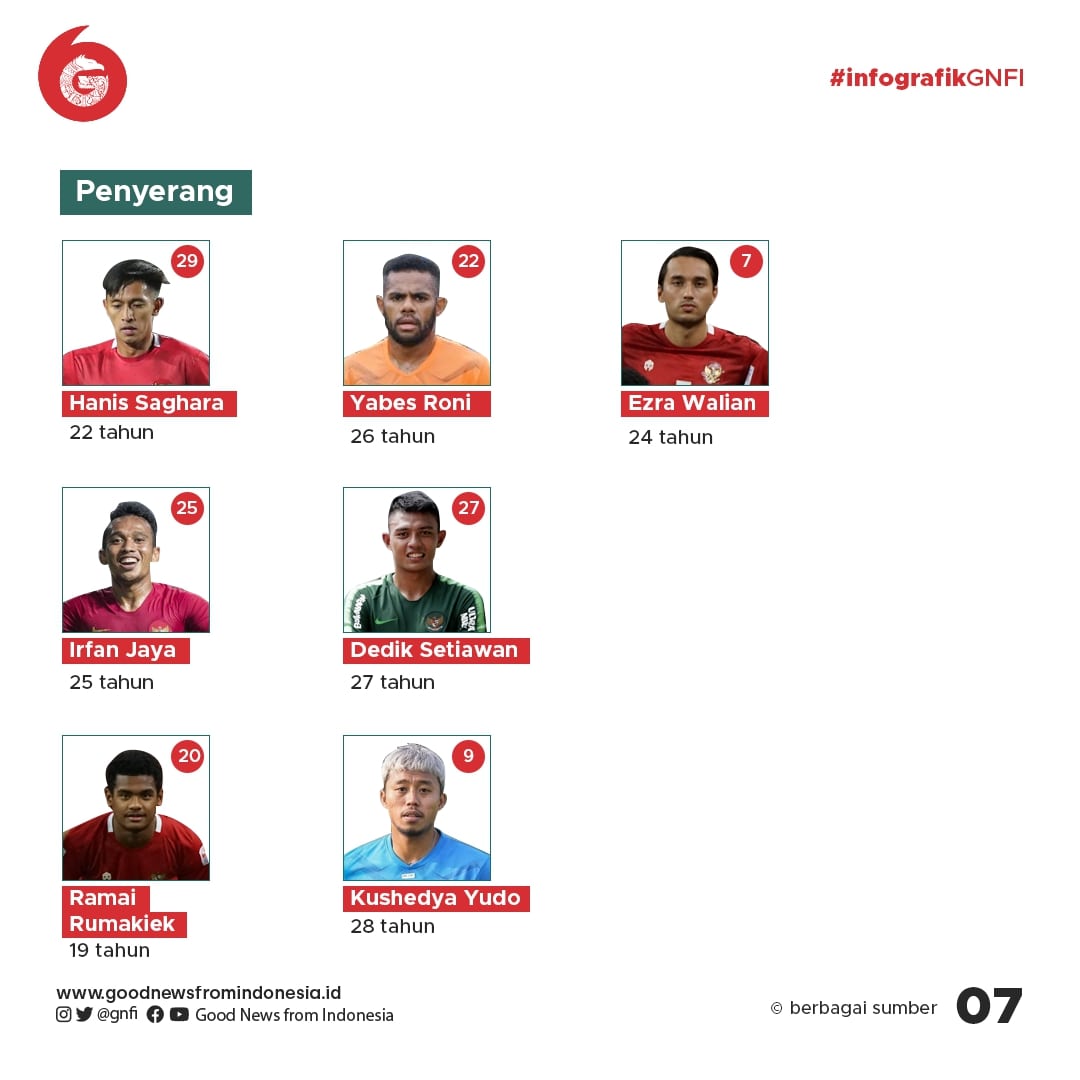 #infografikGNFI

Penyerang

29
Hanis Saghara
22 tahun

22
Yabes Roni
26 tahun

7
Ezra Walian
24 tahun

25
Irfan Jaya
25 tahun

27
Dedik Setiawan
27 tahun

20
Ramai Rumakiek
19 tahun

9
Kushedya Yudo
28 tahun

www.goodnewsfromindonesia.id
@gnfi Good News from Indonesia

© berbagai sumber 07