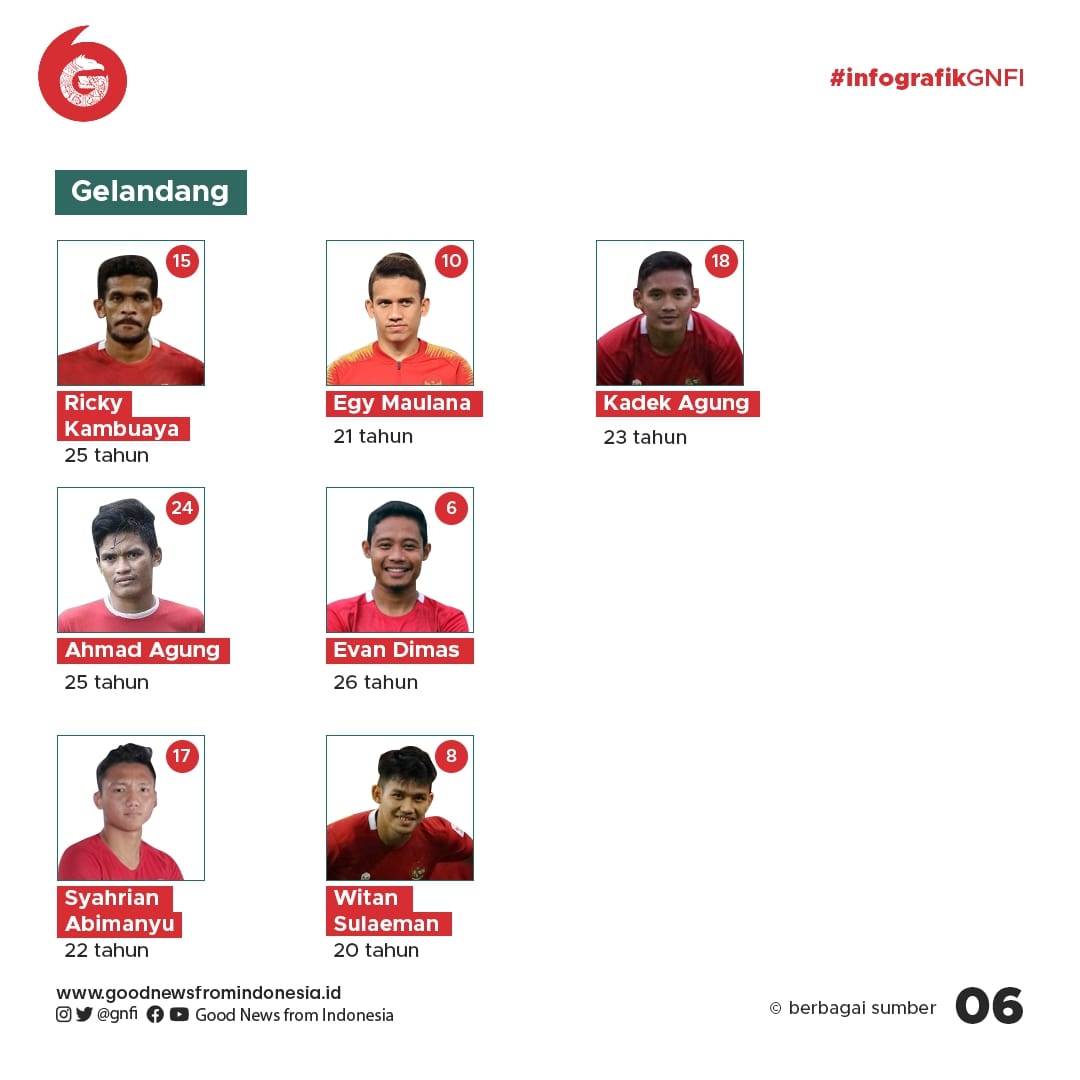 #infografikGNFI

Gelandang

15
Ricky Kambuaya
25 tahun

10
Egy Maulana
21 tahun

18
Kadek Agung
23 tahun

24
Ahmad Agung
25 tahun

6
Evan Dimas
26 tahun

17
Syahrian Abimanyu
22 tahun

8
Witan Sulaeman
20 tahun

www.goodnewsfromindonesia.id
@gnfi Good News from Indonesia

© berbagai sumber 06