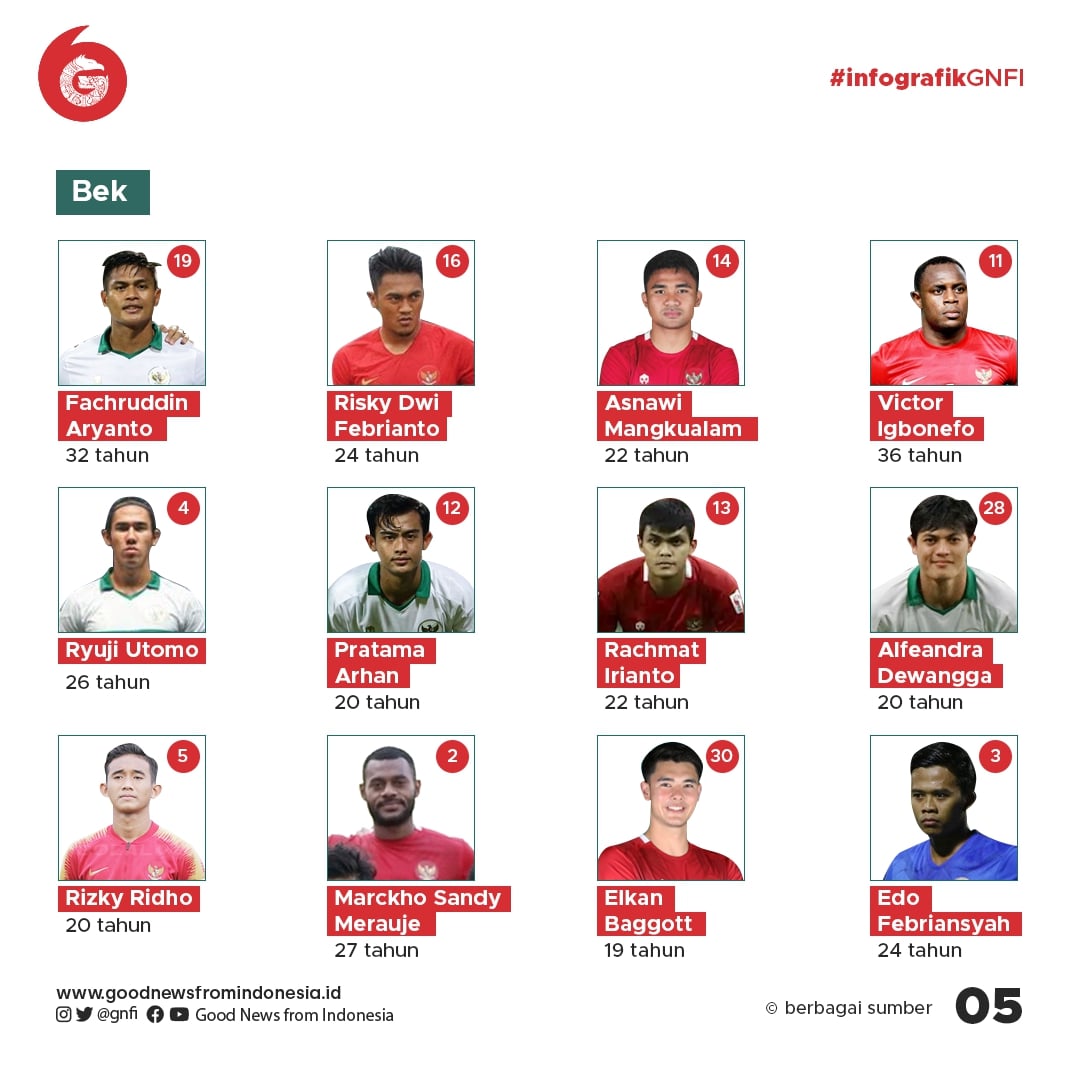 #infografikGNFI

Bek

19
Fachruddin Aryanto
32 tahun

16
Risky Dwi Febrianto
24 tahun

14
Asnawi Mangkualam
22 tahun

11
Victor Igbonefo
36 tahun

4
Ryuji Utomo
26 tahun

12
Pratama Arhan
20 tahun

13
Rachmat Irianto
22 tahun

28
Alfeandra Dewangga
20 tahun

5
Rizky Ridho
20 tahun

2
Marckho Sandy Merauje
27 tahun

30
Elkan Baggott
19 tahun

3
Edo Febriansyah
24 tahun

www.goodnewsfromindonesia.id
@gnfi Good News from Indonesia

© berbagai sumber 05