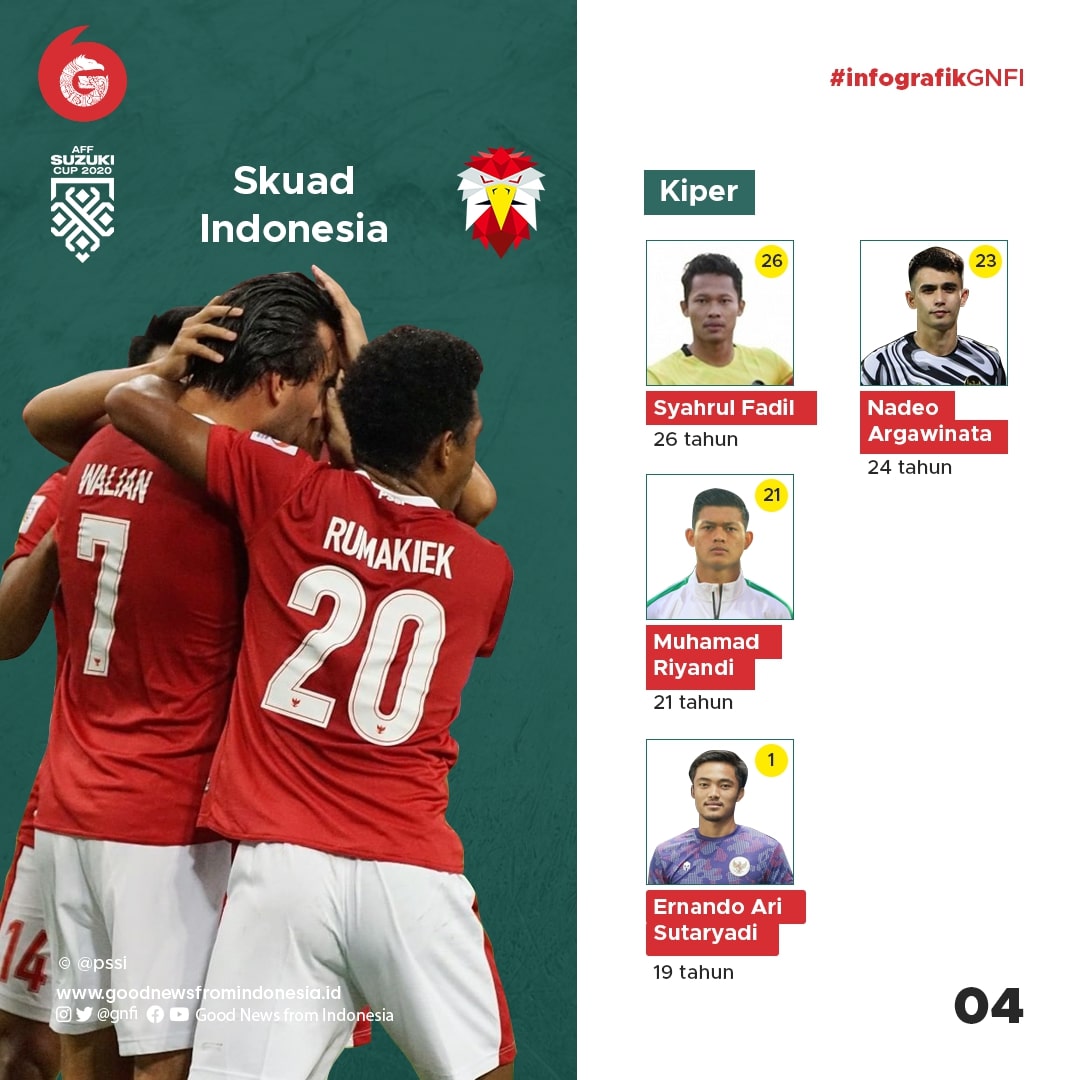 AFF SUZUKI CUP 2020

Skuad Indonesia

WALIAN 7

RUMAKIEK 20

14

© @pssi

www.goodnewsfromindonesia.id

@gnfi Good News from Indonesia

#infografikGNFI

Kiper

26
Syahrul Fadil
26 tahun

23
Nadeo Argawinata
24 tahun

21
Muhamad Riyandi
21 tahun

1
Ernando Ari Sutaryadi
19 tahun

04