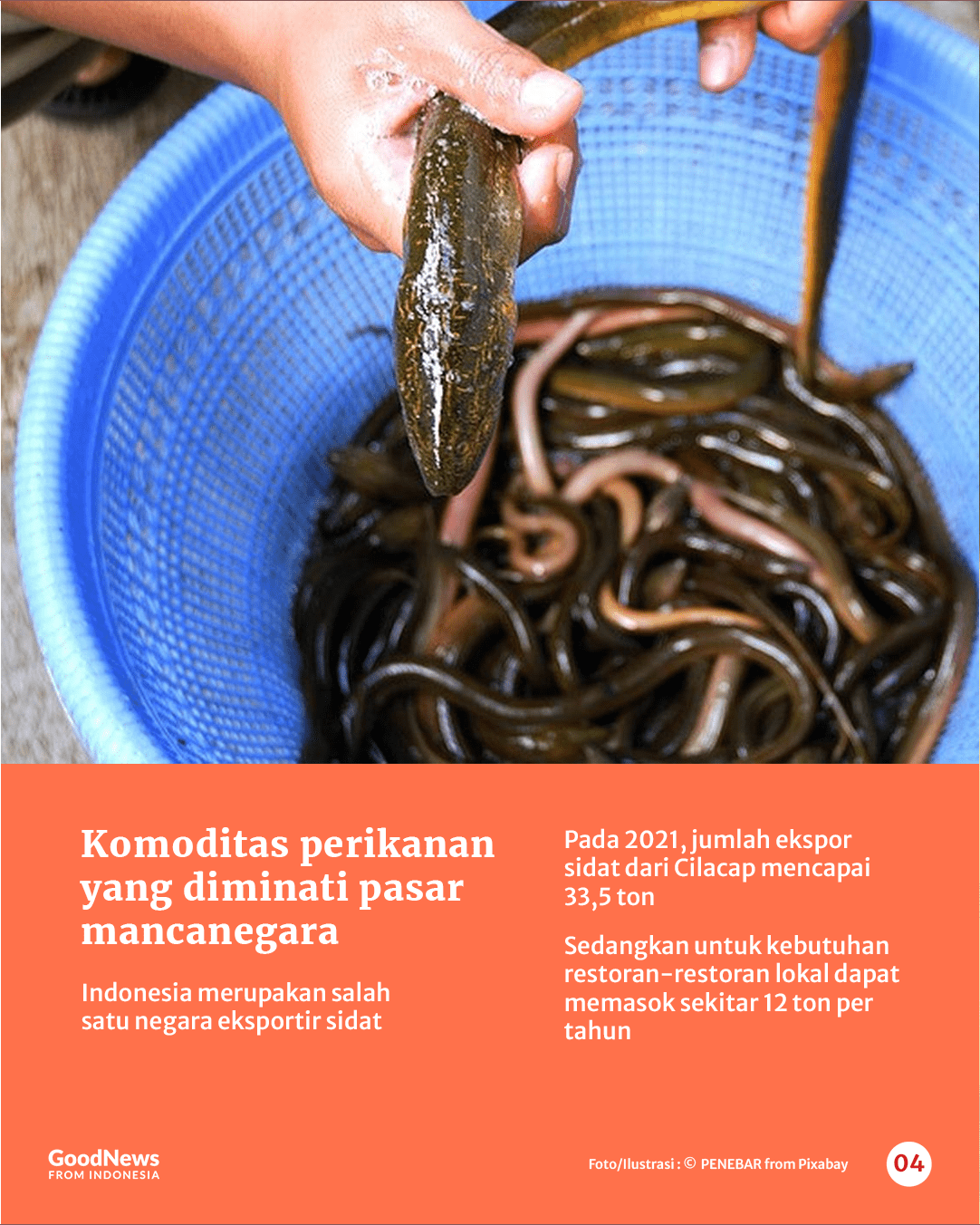 Komoditas perikanan yang diminati pasar mancanegara

Indonesia merupakan salah satu negara eksportir sidat

Pada 2021, jumlah ekspor sidat dari Cilacap mencapai 33,5 ton

Sedangkan untuk kebutuhan restoran-restoran lokal dapat memasok sekitar 12 ton per tahun

GoodNews FROM INDONESIA

Foto/Ilustrasi : © PENEBAR from Pixabay

04