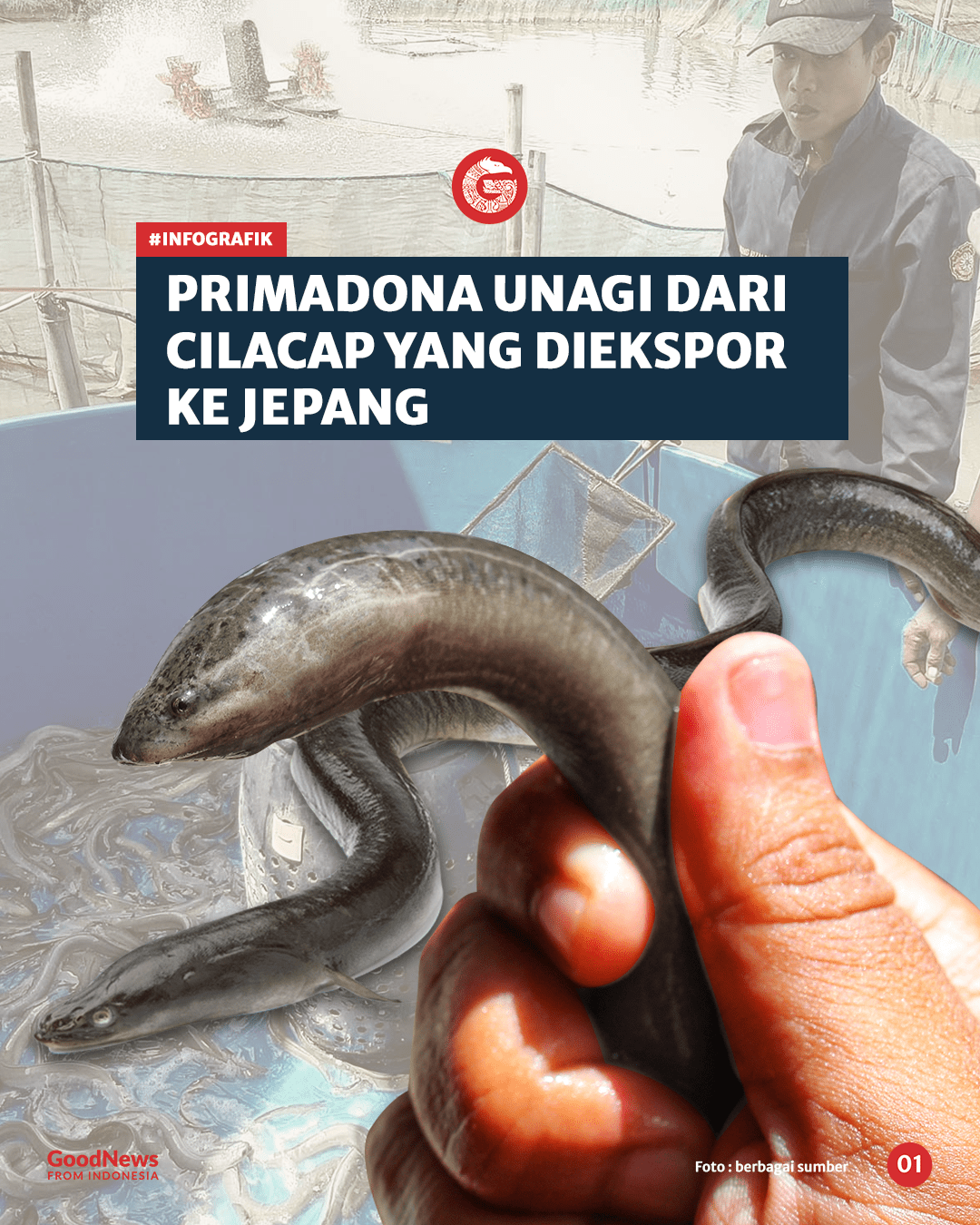 #INFOGRAFIK

PRIMADONA UNAGI DARI CILACAP YANG DIEKSPOR KE JEPANG

GoodNews FROM INDONESIA

Foto : berbagai sumber

01